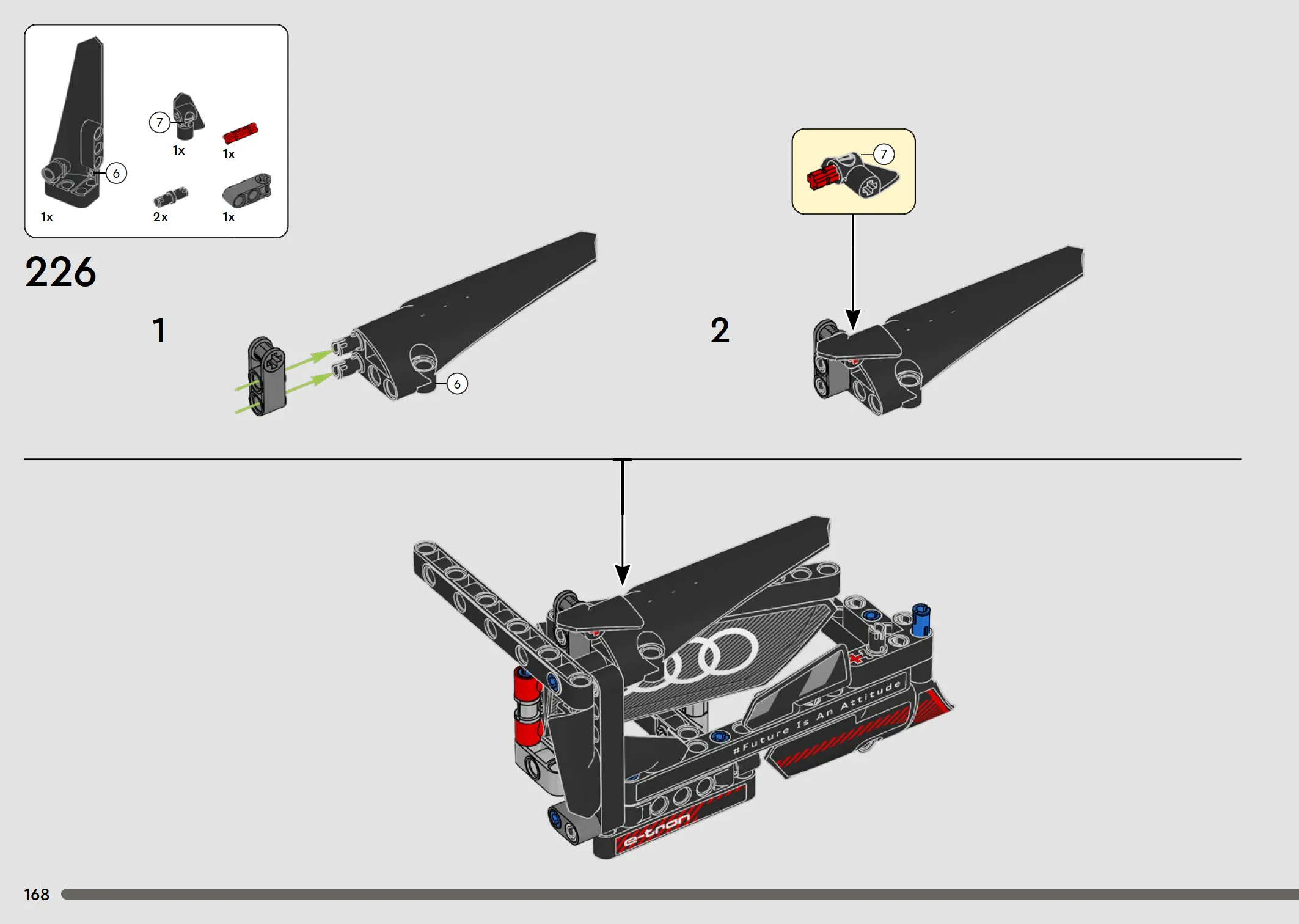 7
1x
1x
6
1x
2x
1x

226

1

6

2

7

#Future Is An Attitude

e-tron

168