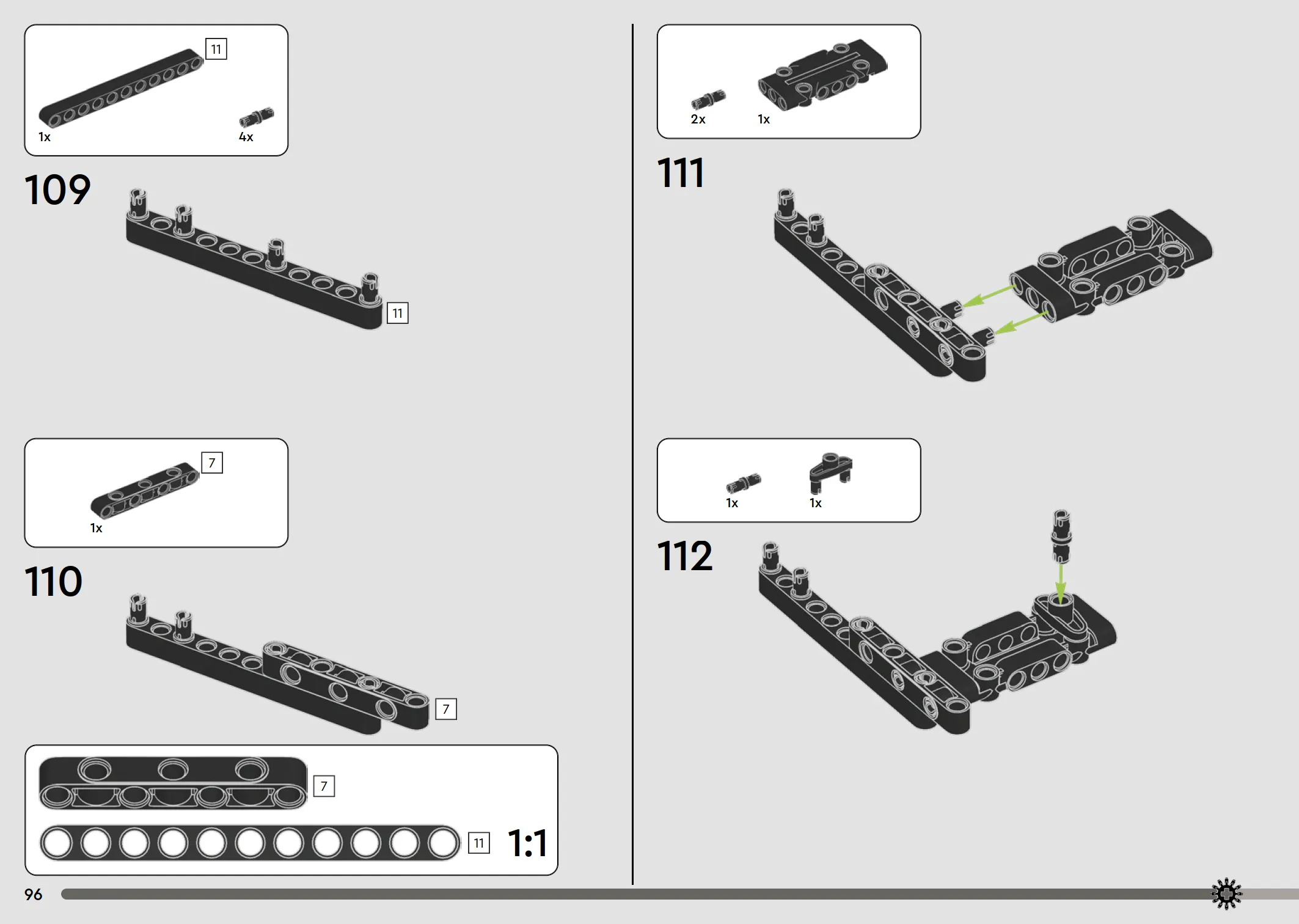 11

1x

4x

109

11

7

1x

110

7

7

11

1:1

2x

1x

111

1x

1x

112

96