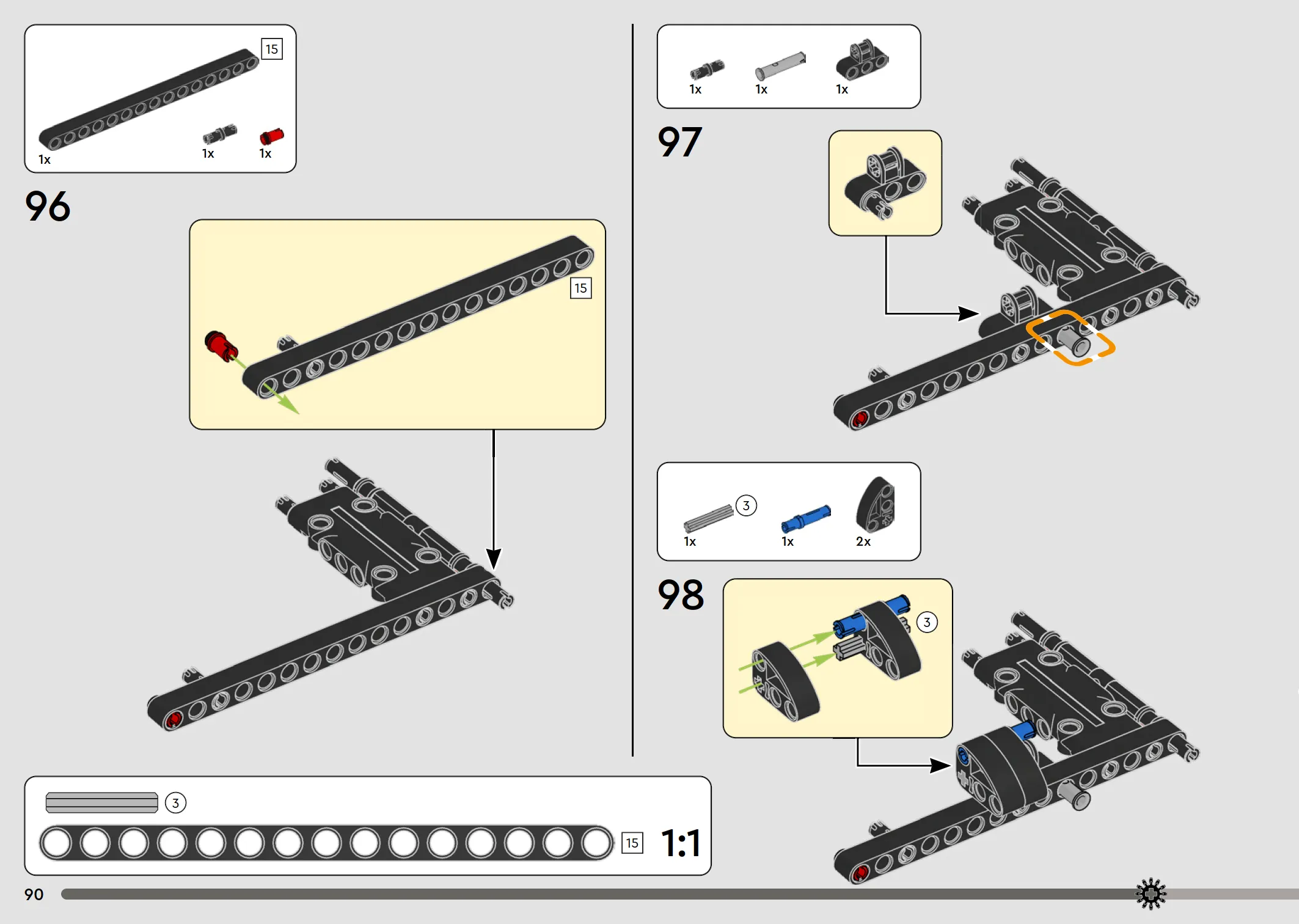 15
1x
1x
1x

96

15

1x
1x
1x

97

3
1x
1x
2x

98

3

3

15
1:1

90