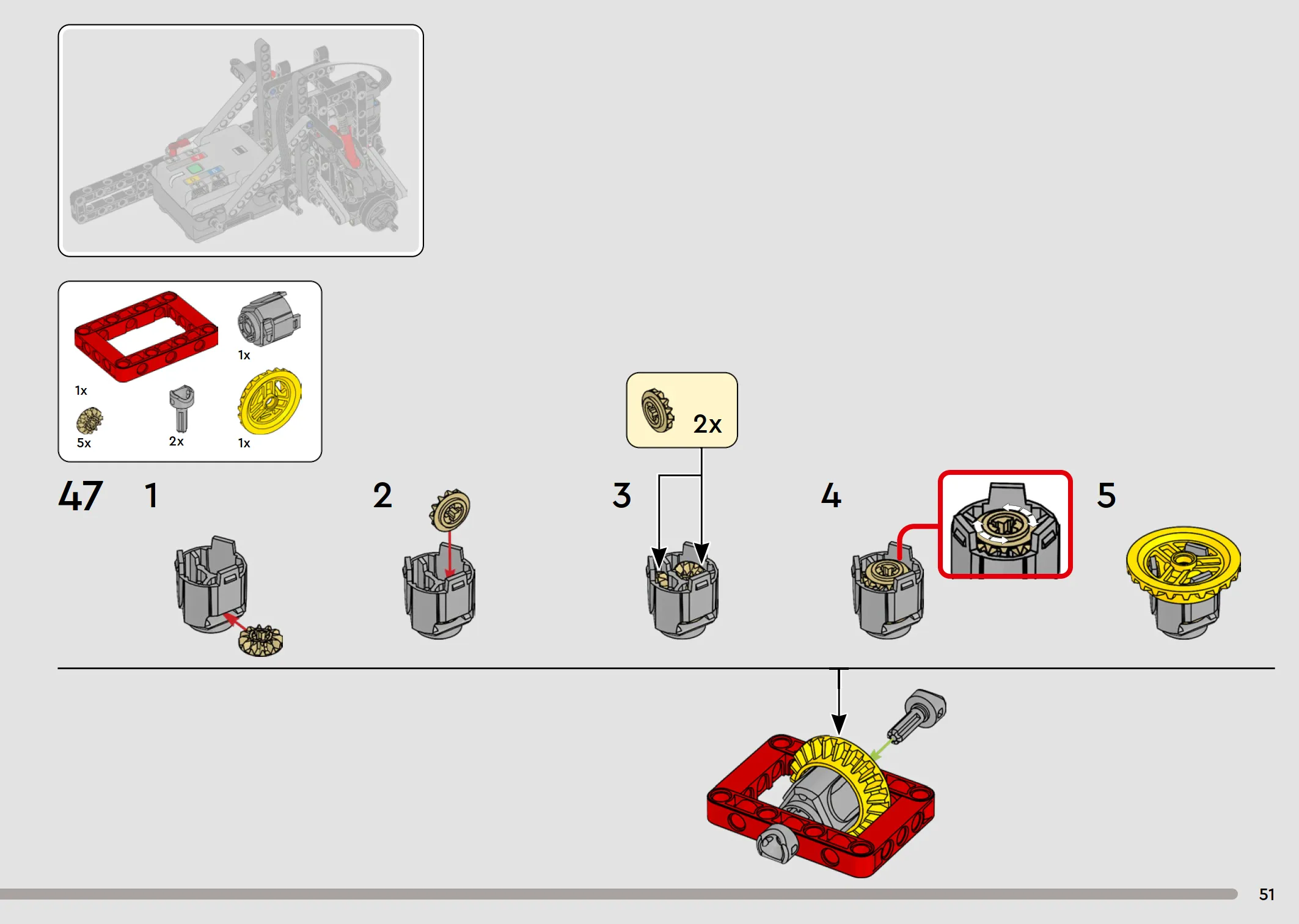 1x
1x
5x
2x
1x

2x

47 1

2

3

4

5

51