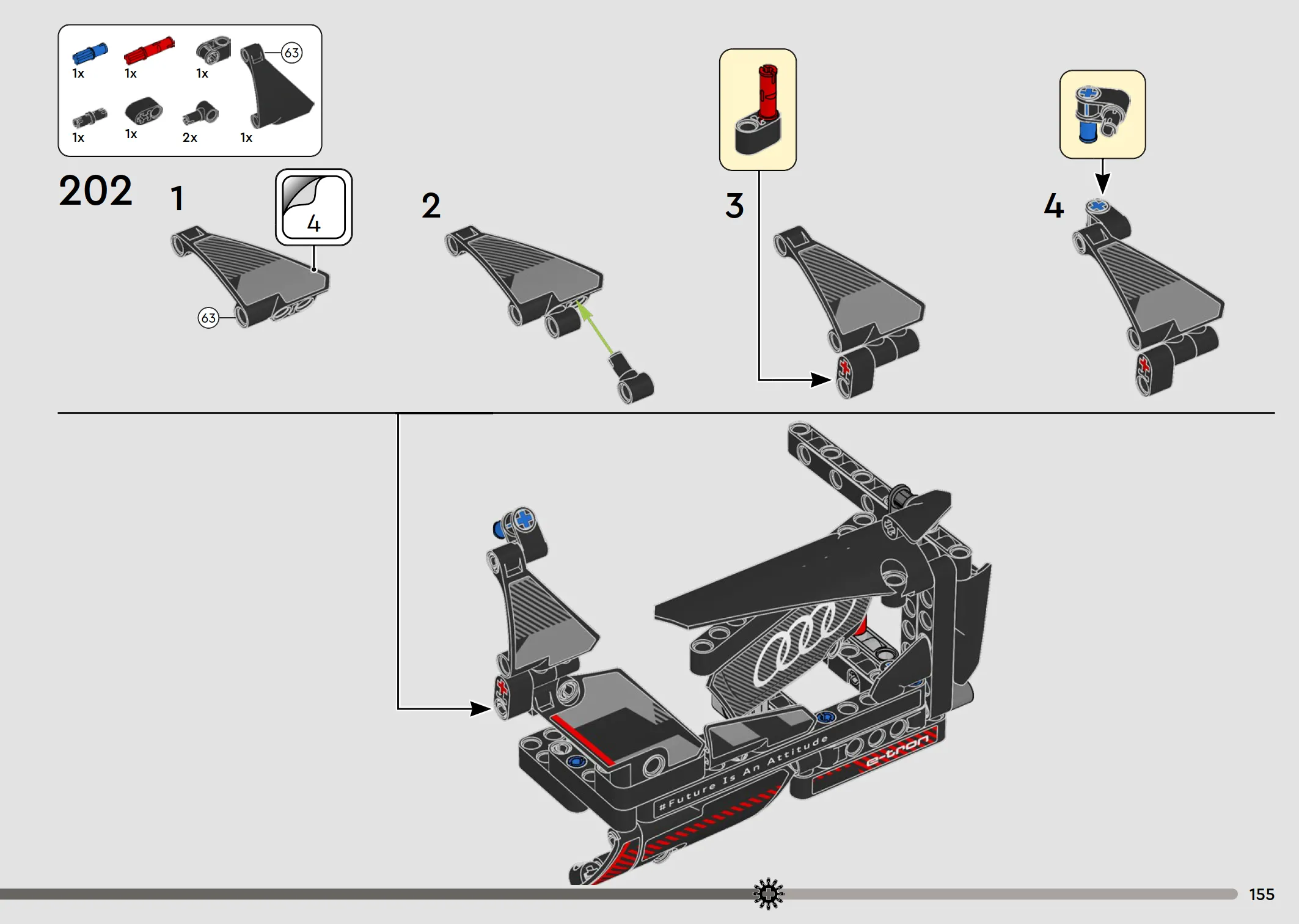 1x 1x 1x 63

1x 1x 2x 1x

202 1

4

63

2

3

4

#Future Is An Attitude

e-tron

155