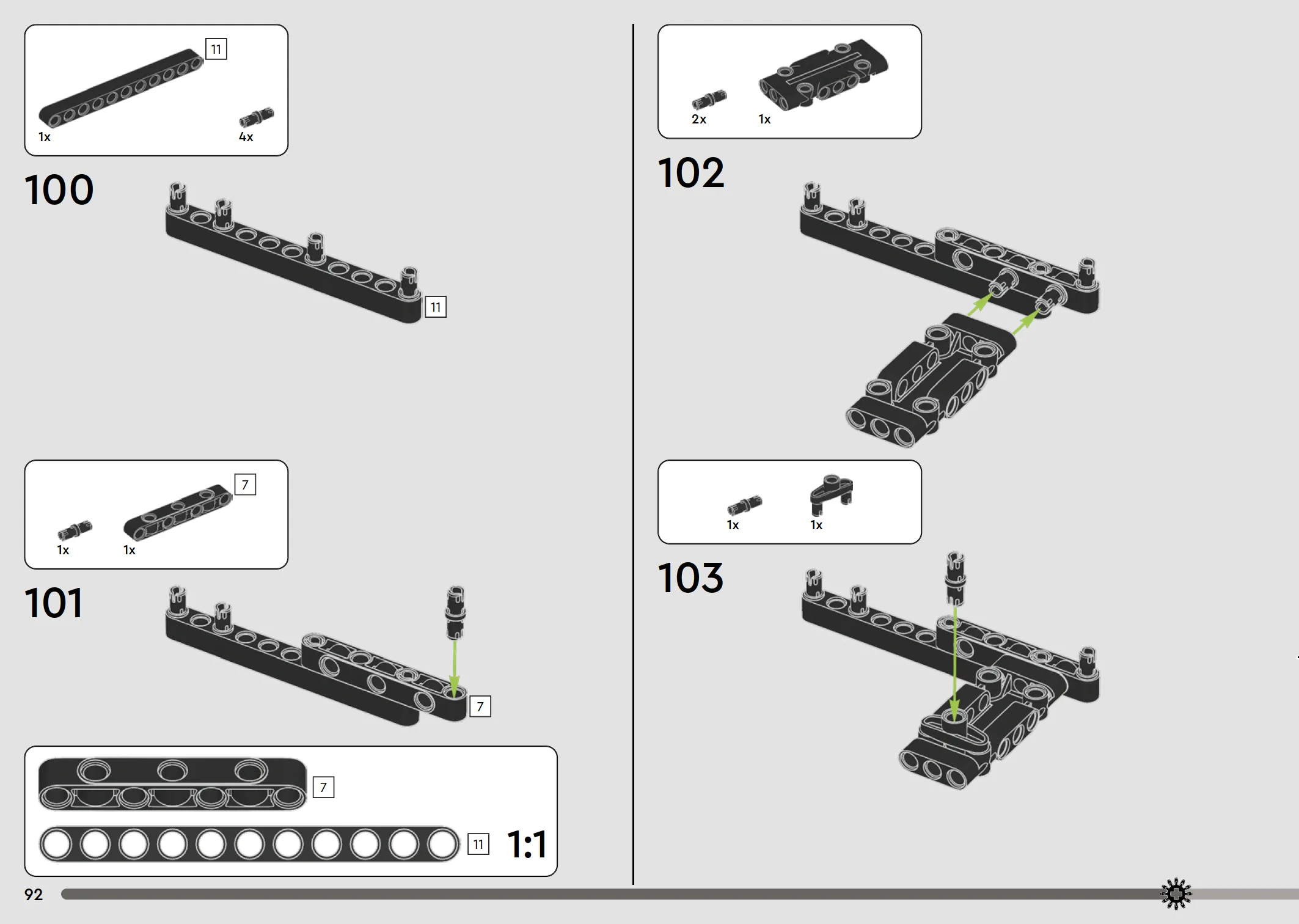 11

1x

4x

100

11

7

1x

1x

101

7

7

11

1:1

2x

1x

102

1x

1x

103

92