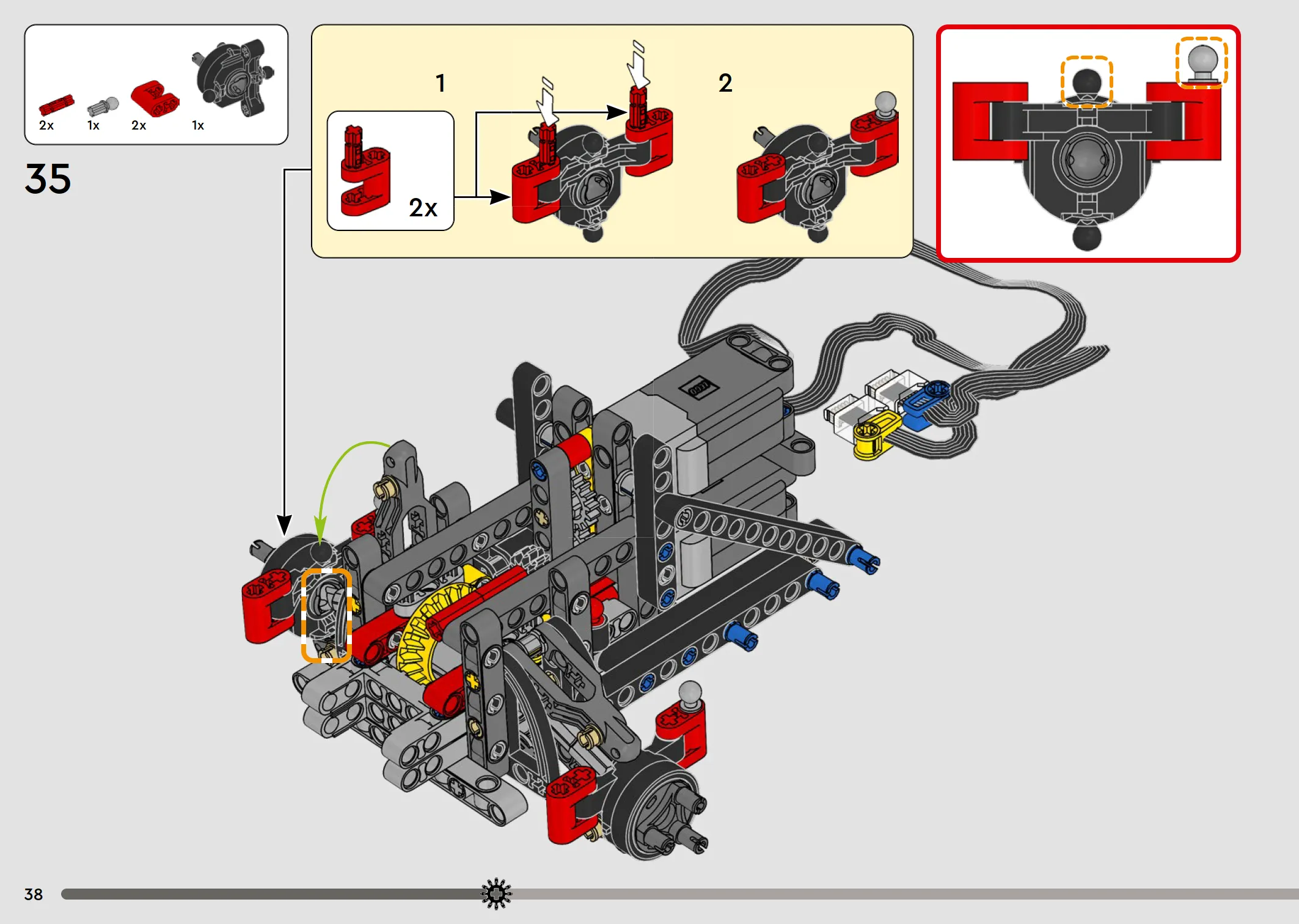 2x 1x 2x 1x

35

1

2x

2

38