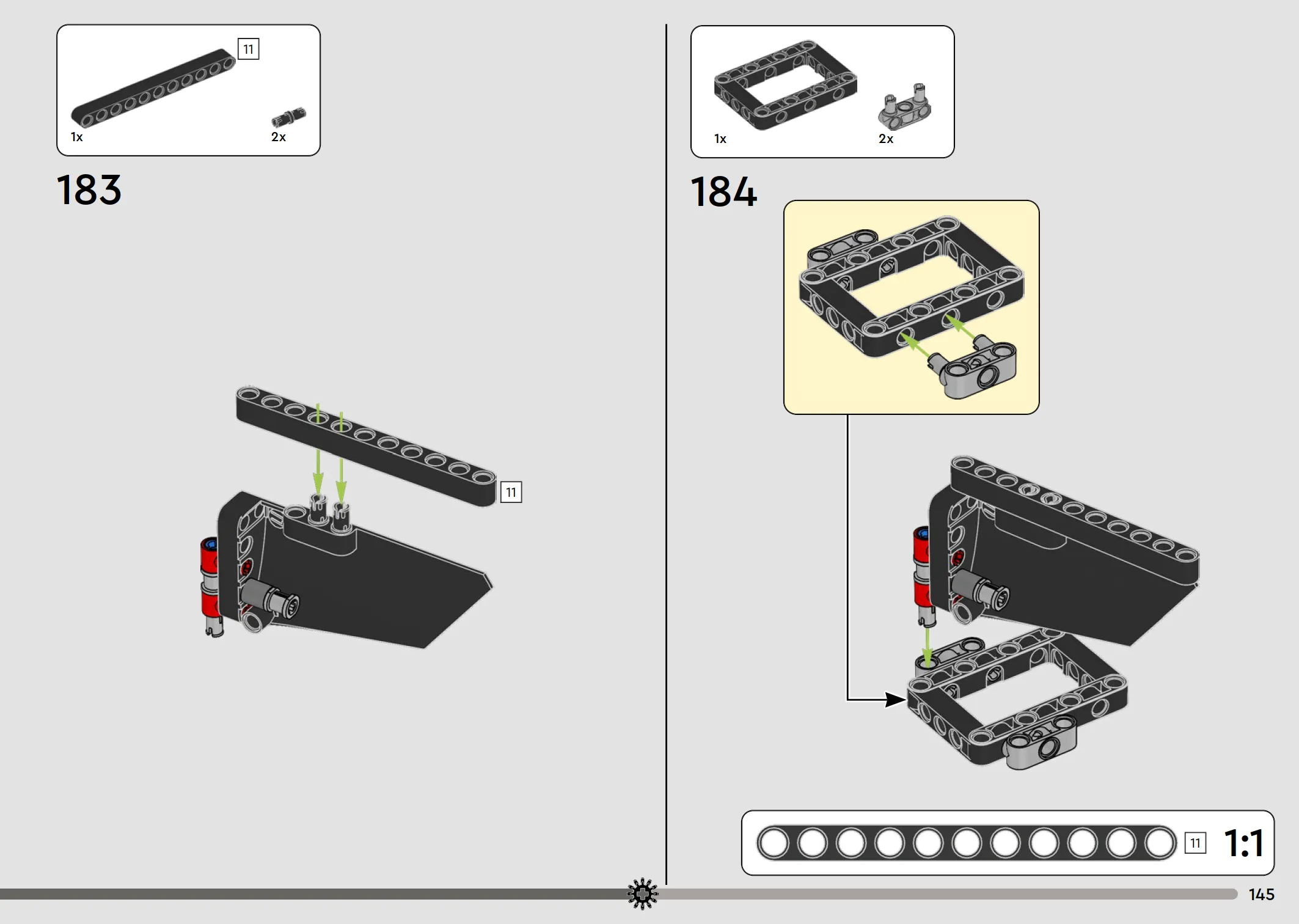 11

1x

2x

183

11

1x

2x

184

11

1:1

145