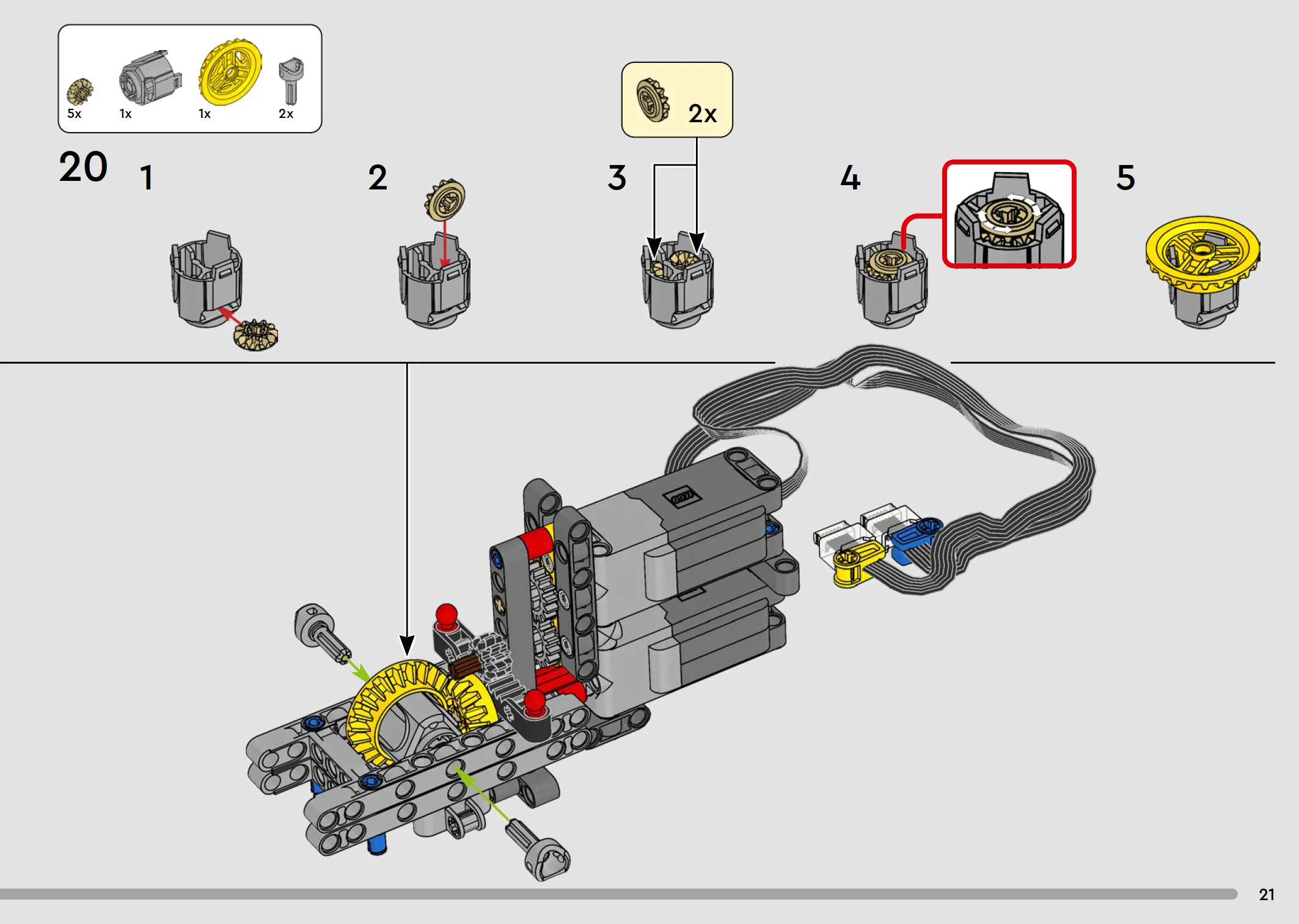 5x 1x 1x 2x

2x

20 1

2

3

4

5

21