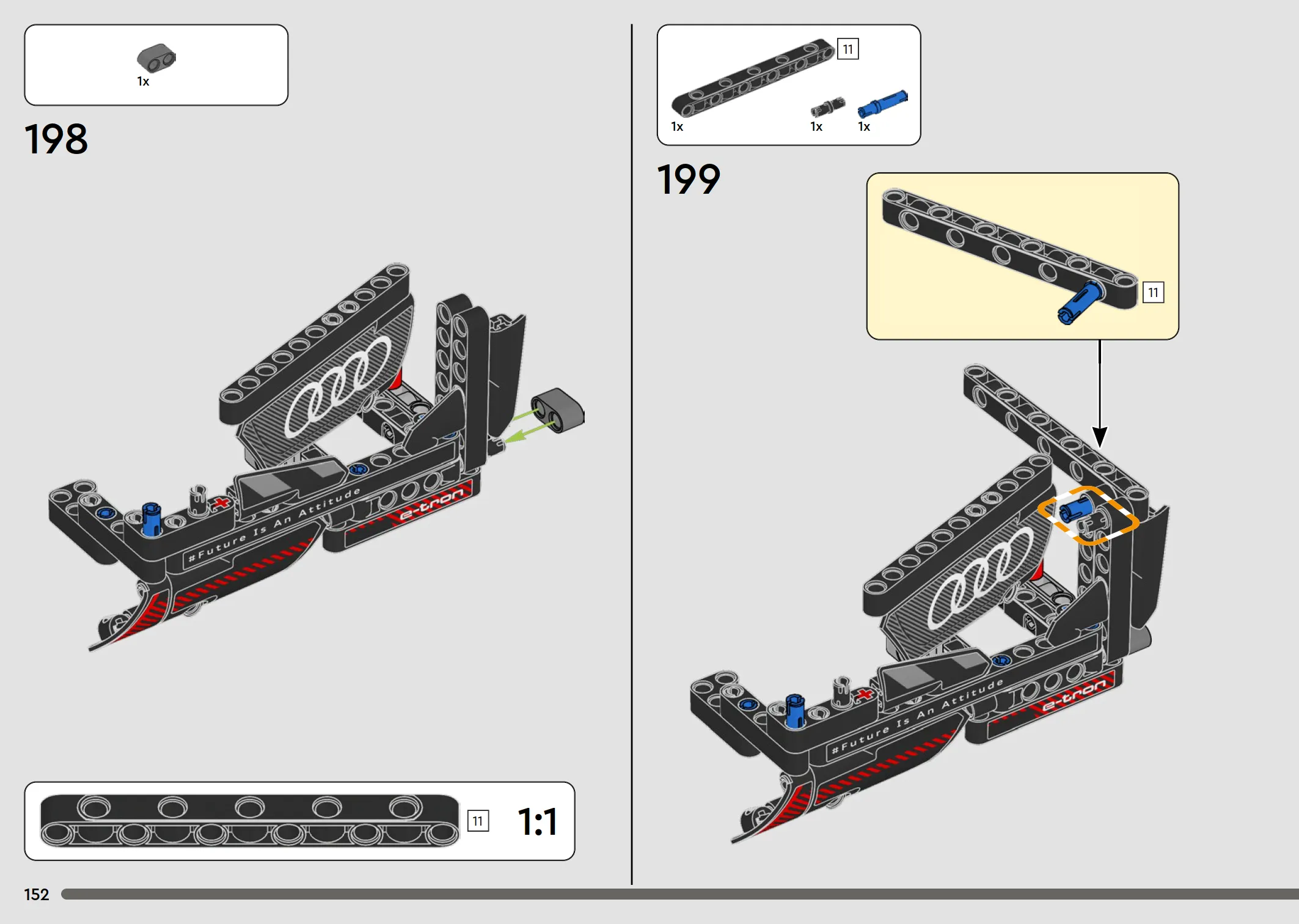 1x

198

#Future Is An Attitude

e-tron

11

1:1

152

11

1x

1x

1x

199

11

#Future Is An Attitude

e-tron