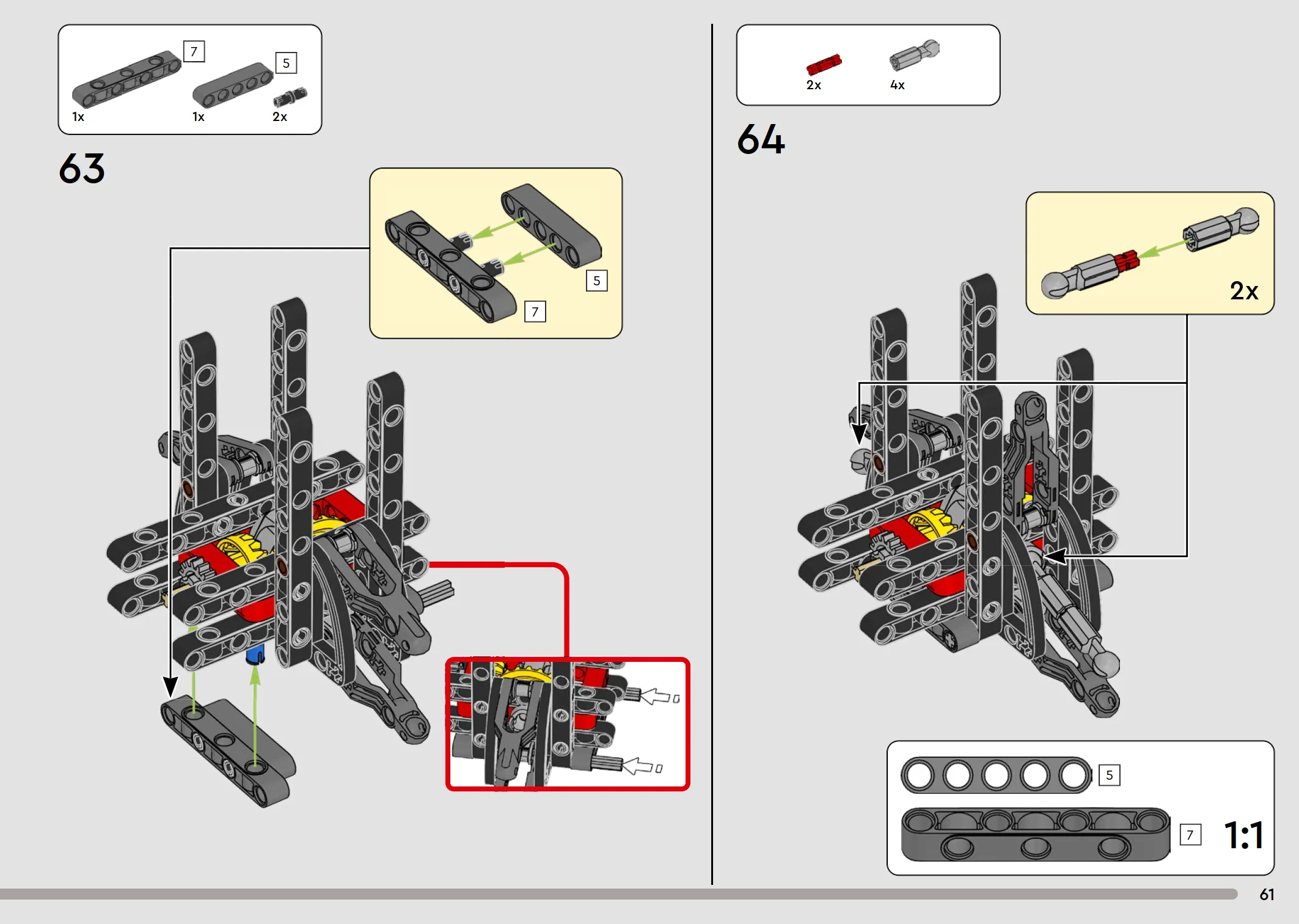 7
5
1x
1x
2x

63

5
7

2x
4x

64

2x

5
7
1:1

61