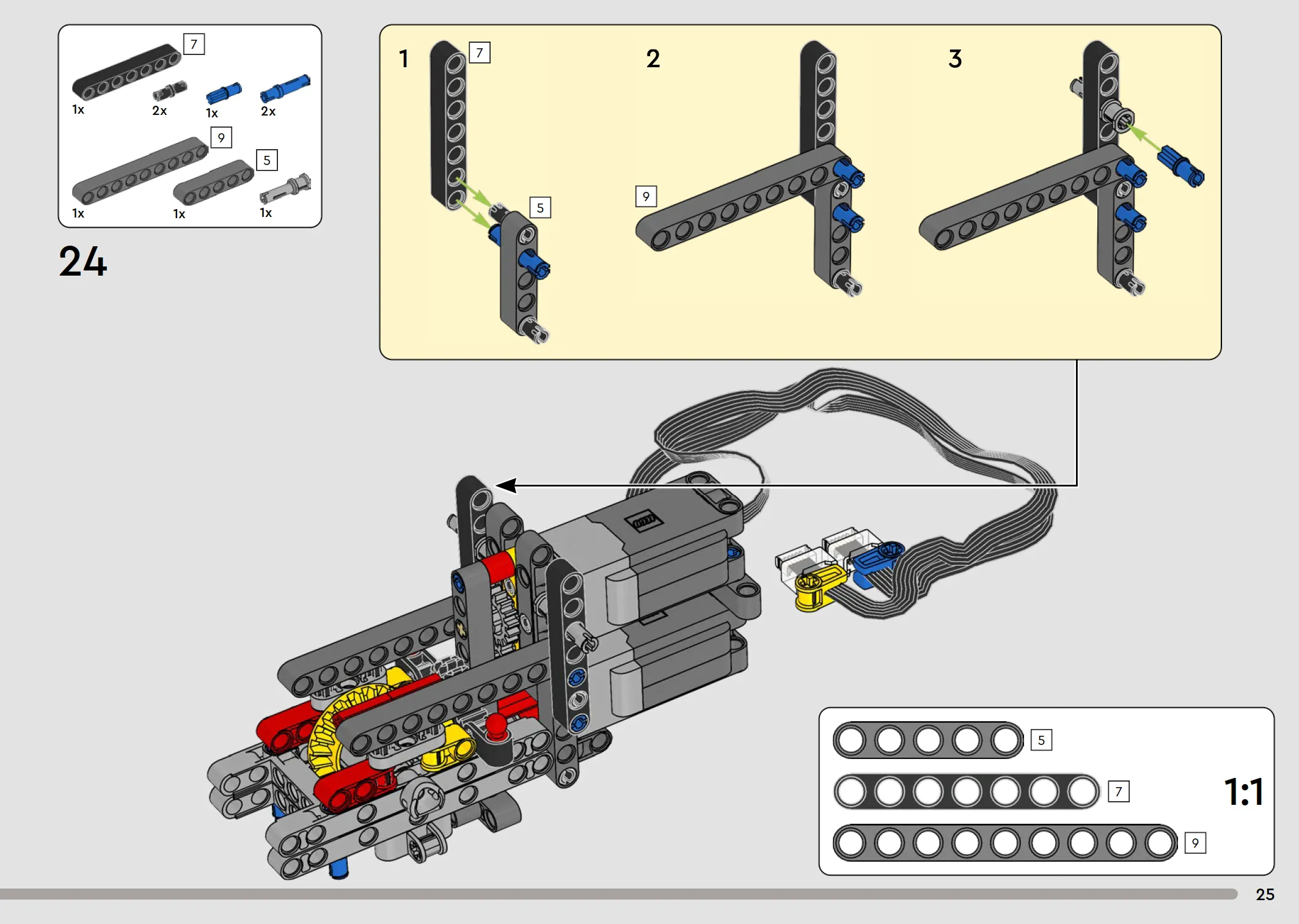 7
1x
2x
1x
2x
9
5
1x
1x
1x

24

1
7
5

2
9

3

5
7
9
1:1

25