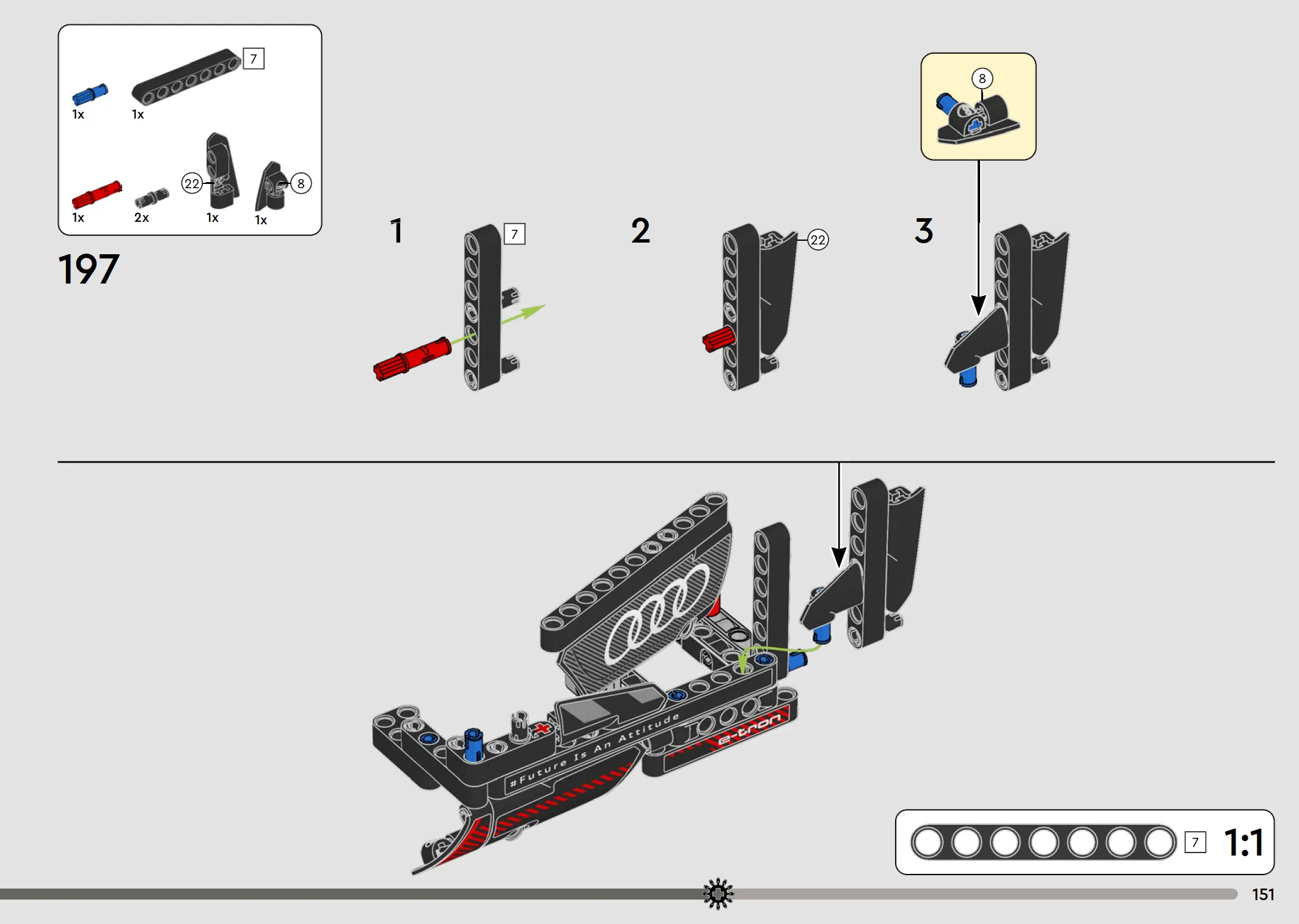 7
1x
1x
22
8
1x
2x
1x
1x

197

1
7

2
22

3
8

#Future Is An Attitude
e-tron

7
1:1

151