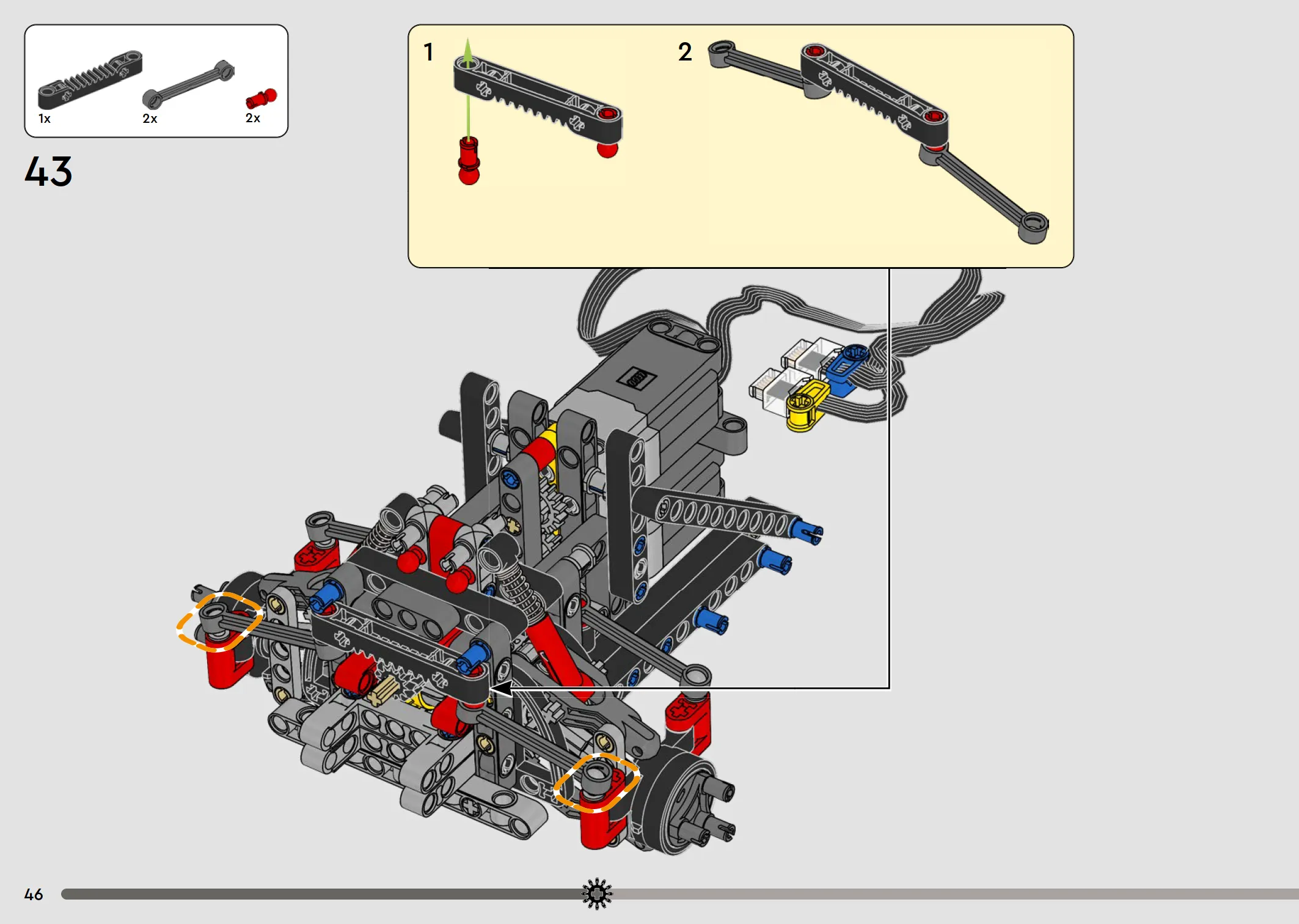 1x
2x
2x

43

1

2

46