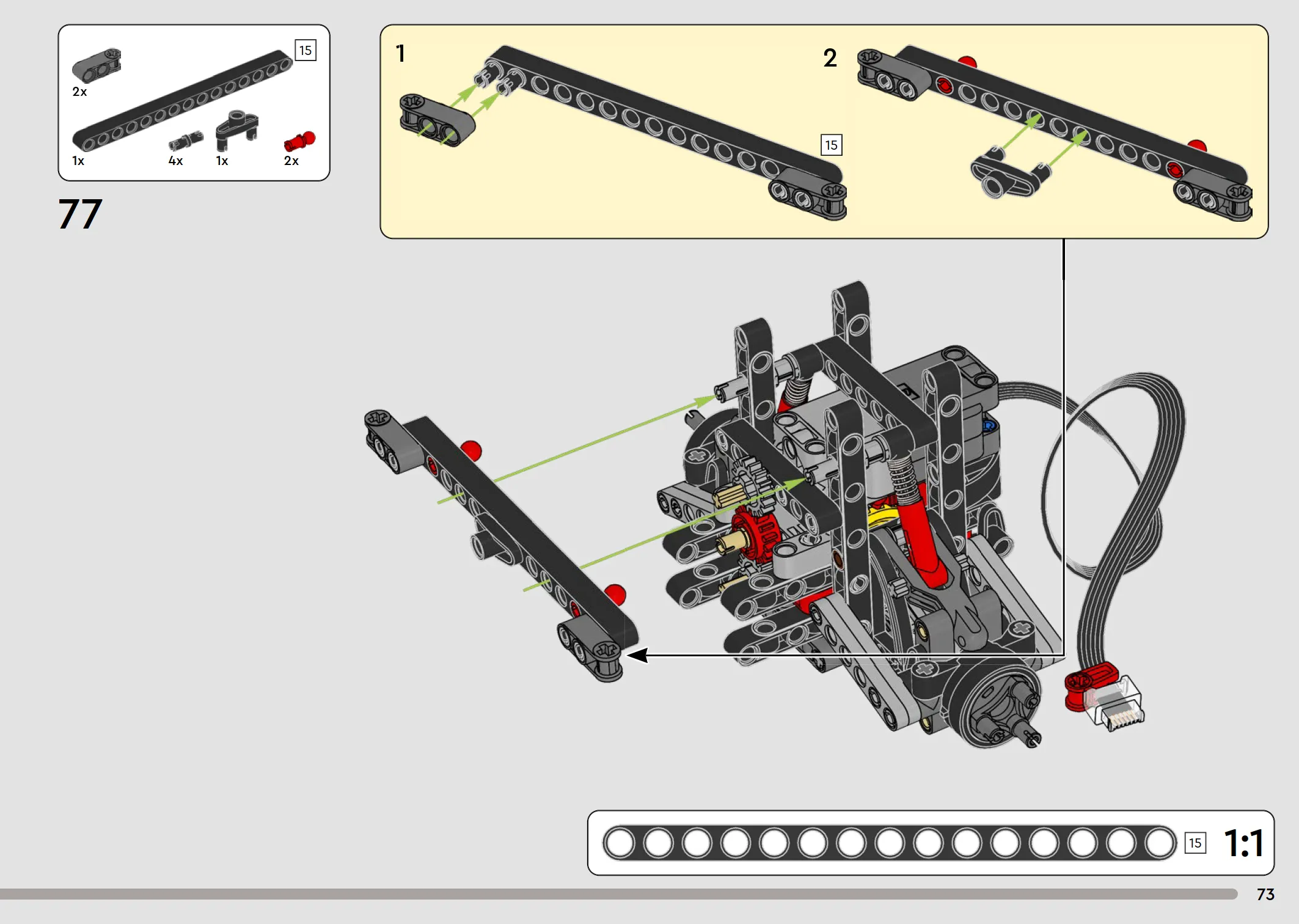 15
2x
1x
4x
1x
2x

77

1
15
2

15
1:1

73