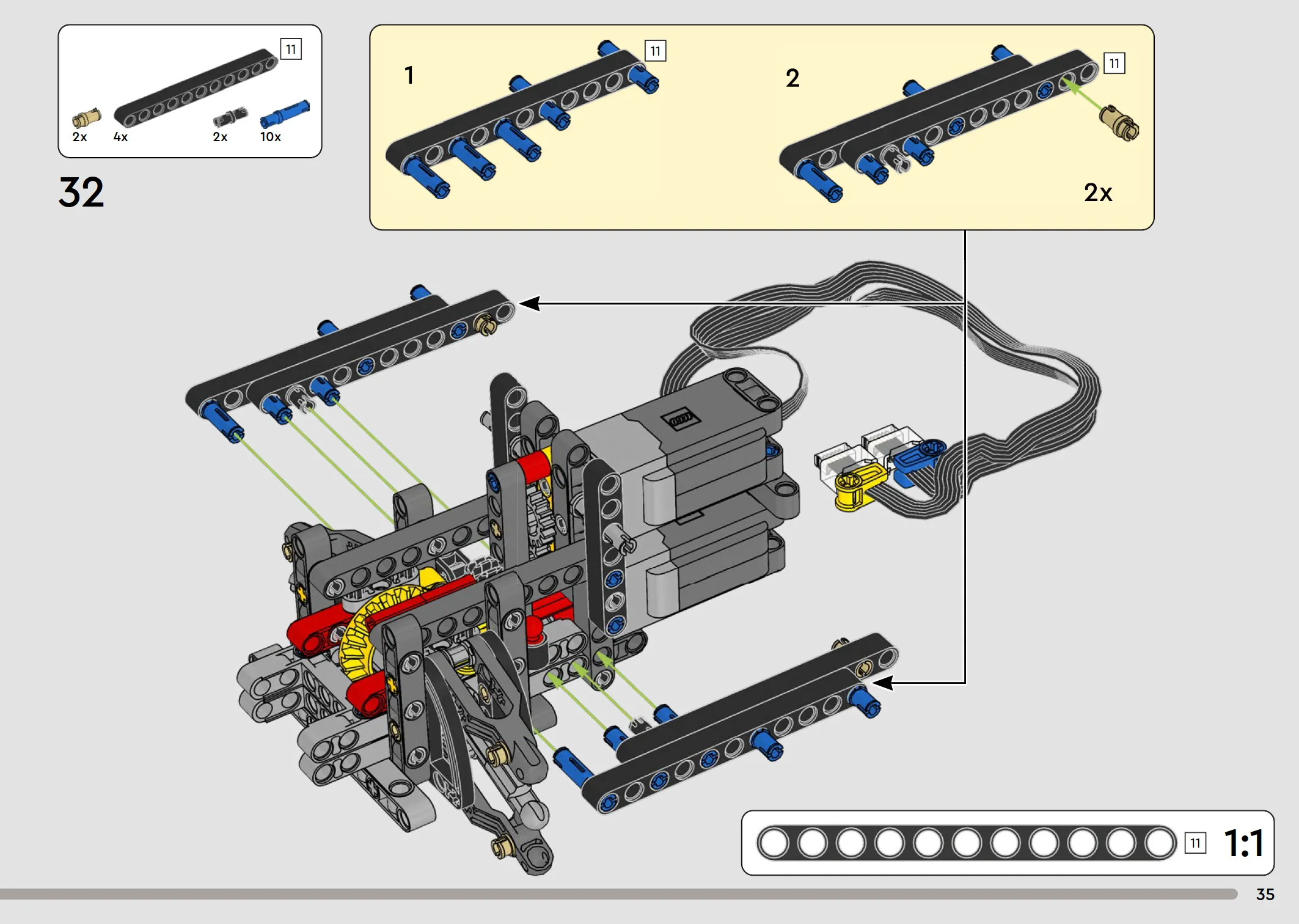 11
2x 4x 2x 10x

32

1
11

2
11

2x

11 1:1

35