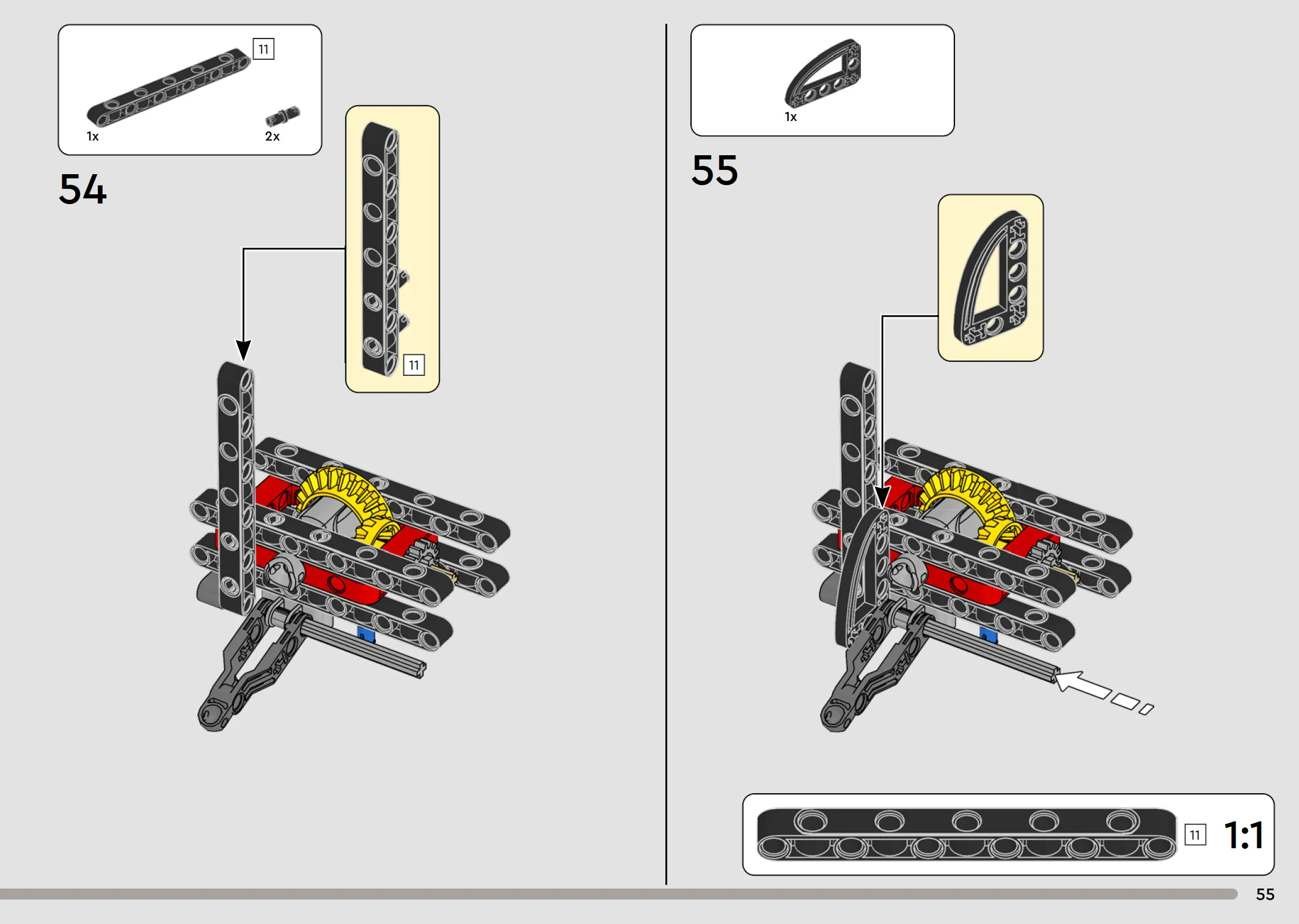 11

1x

2x

54

11

1x

55

11 1:1

55