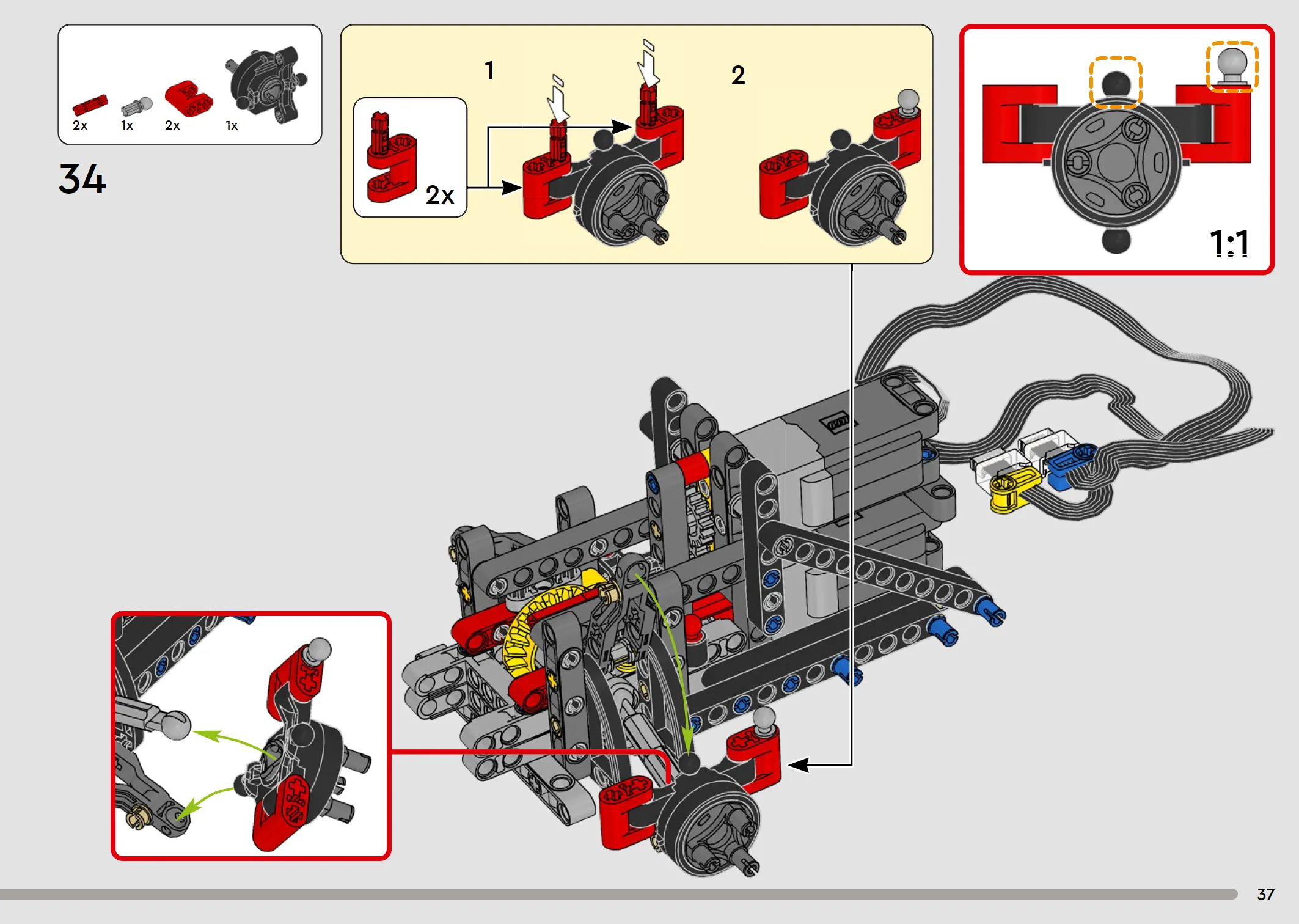 2x 1x 2x 1x

34

1

2

2x

1:1

37