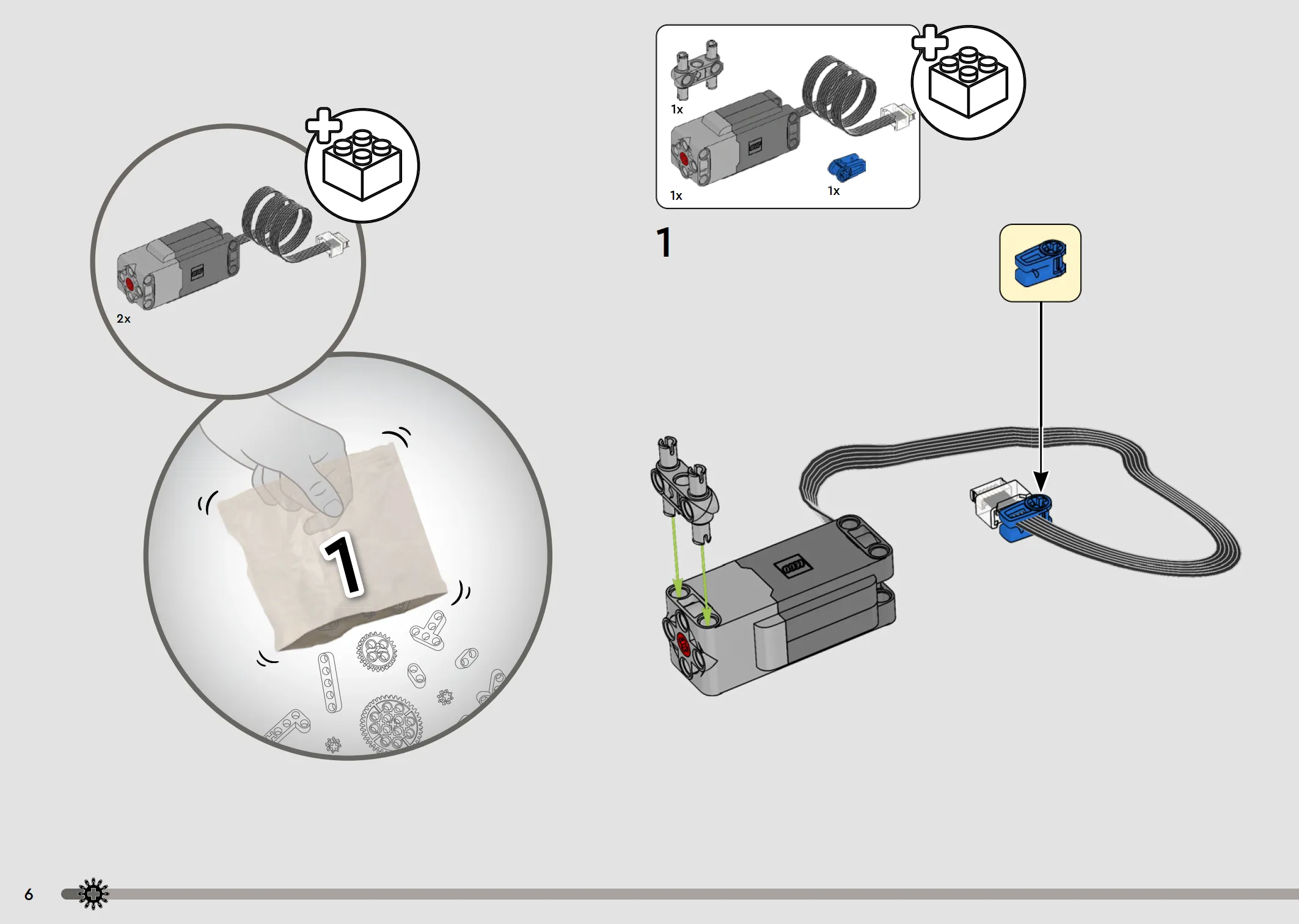 2x

1

1x

1x

1x

1

6