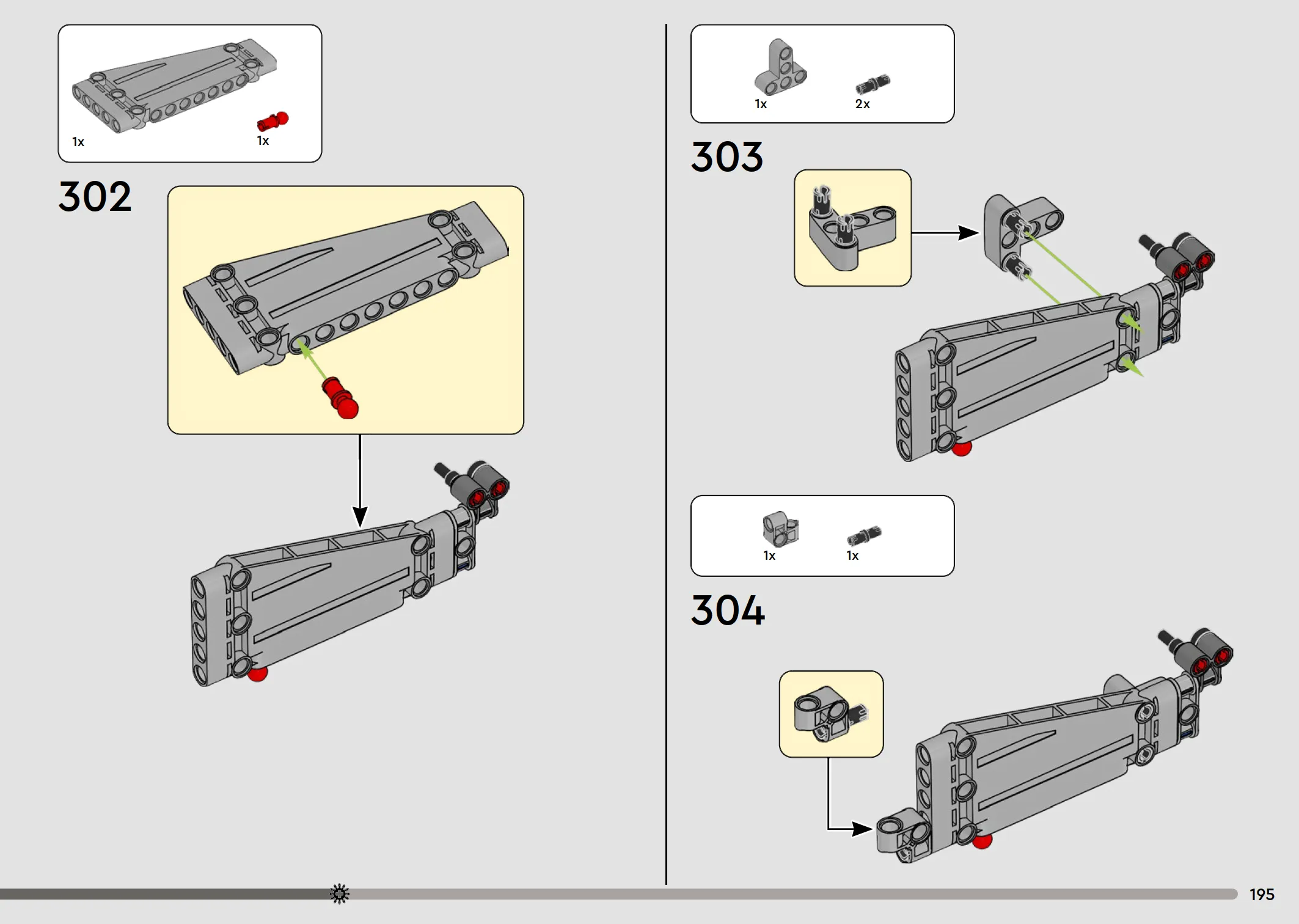 1x

1x

302

1x

2x

303

1x

1x

304

195