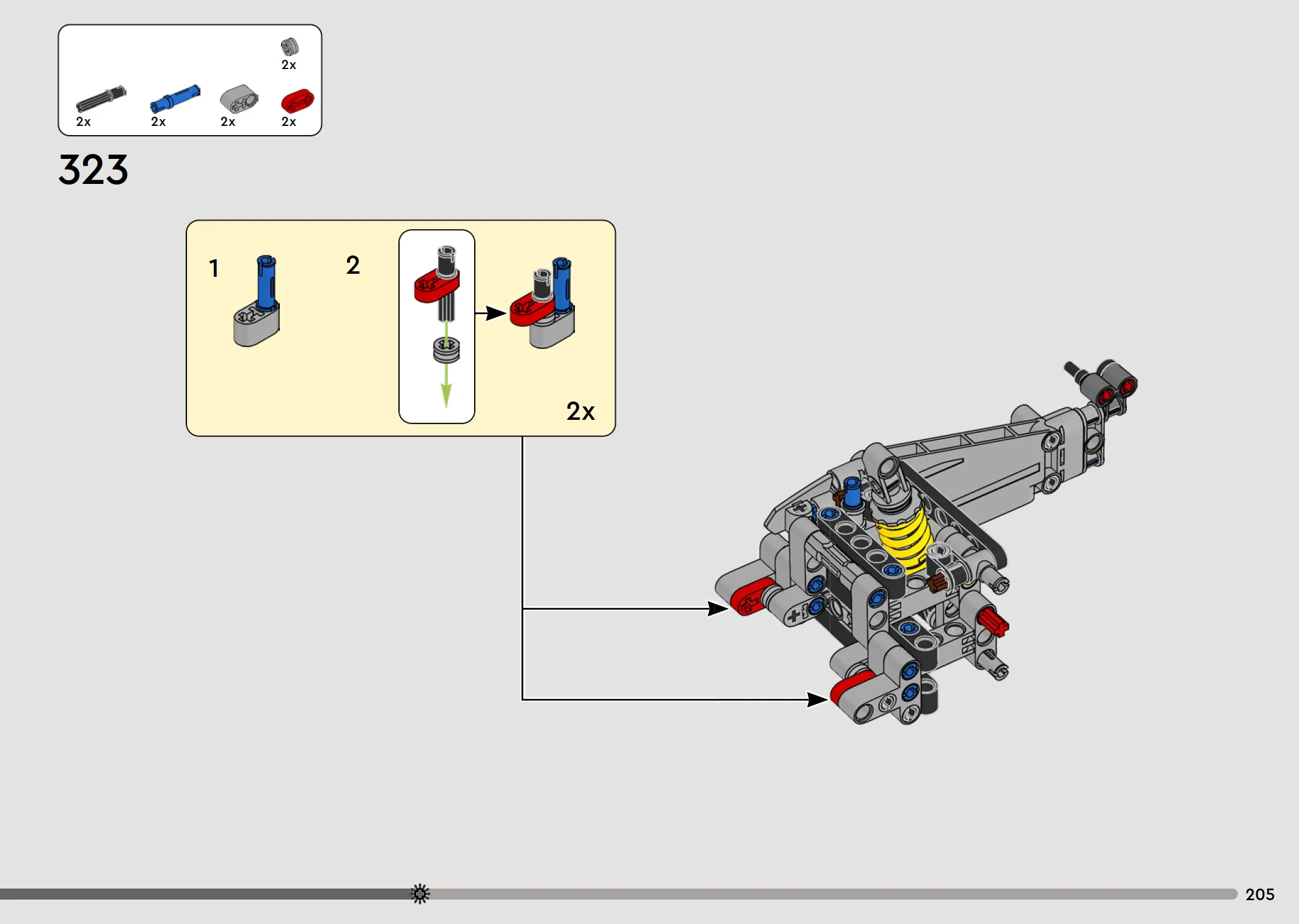 2x

2x 2x 2x 2x

323

1

2

2x

205