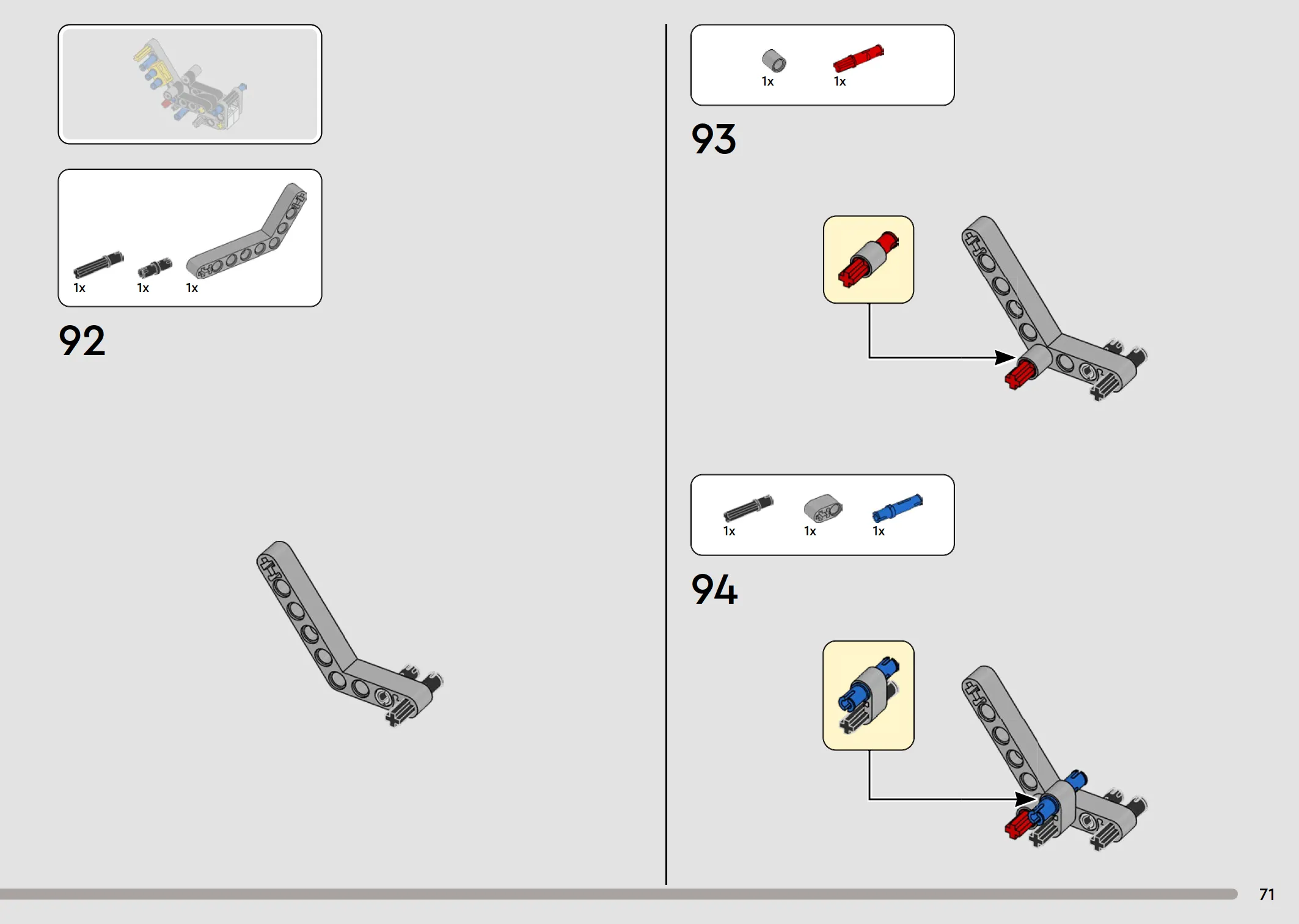 1x 1x 1x

92

1x 1x

93

1x 1x 1x

94

71