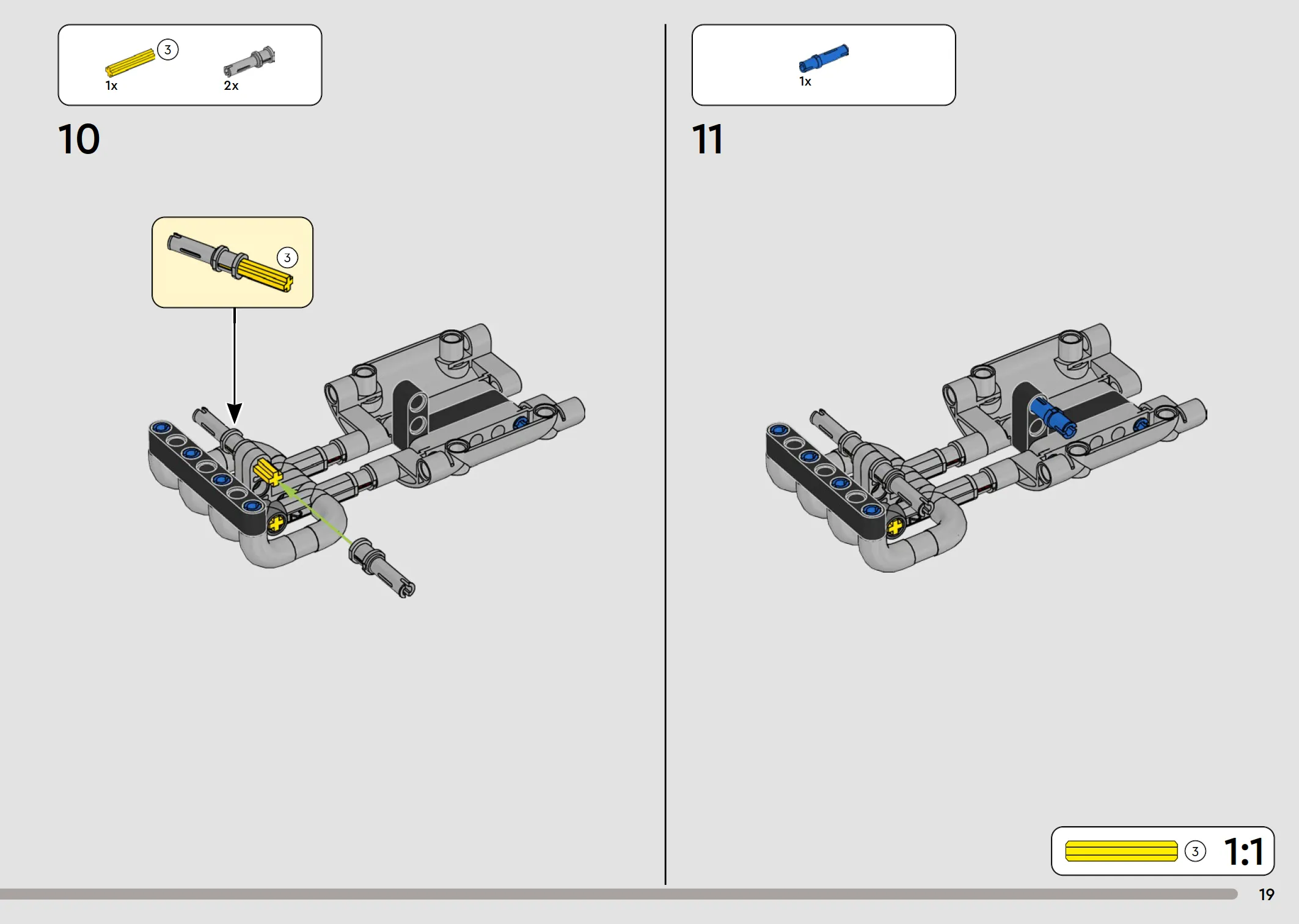 3
1x
2x

10

3

1x

11

3 1:1

19