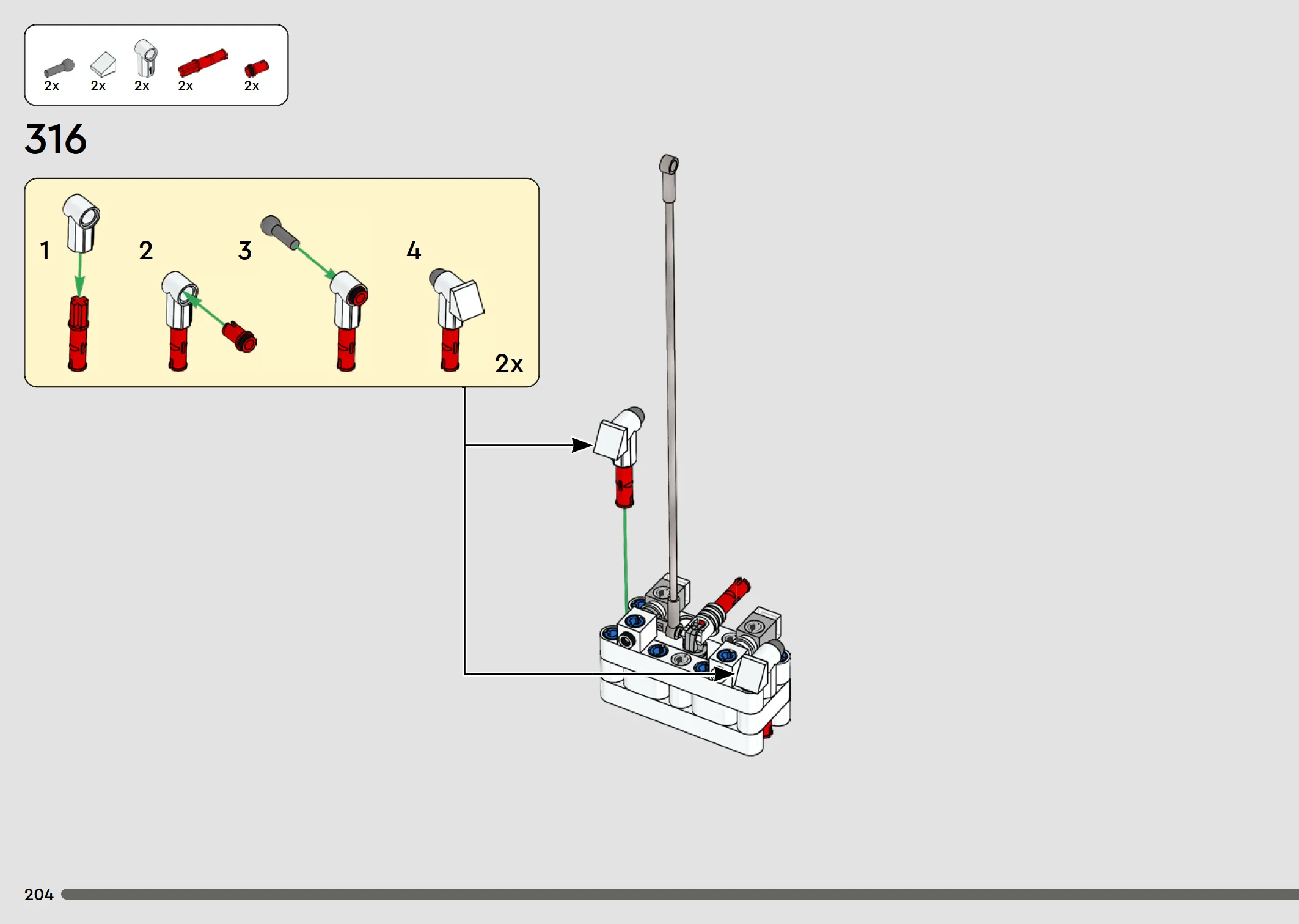 2x 2x 2x 2x 2x

316

1 2 3 4

2x

204