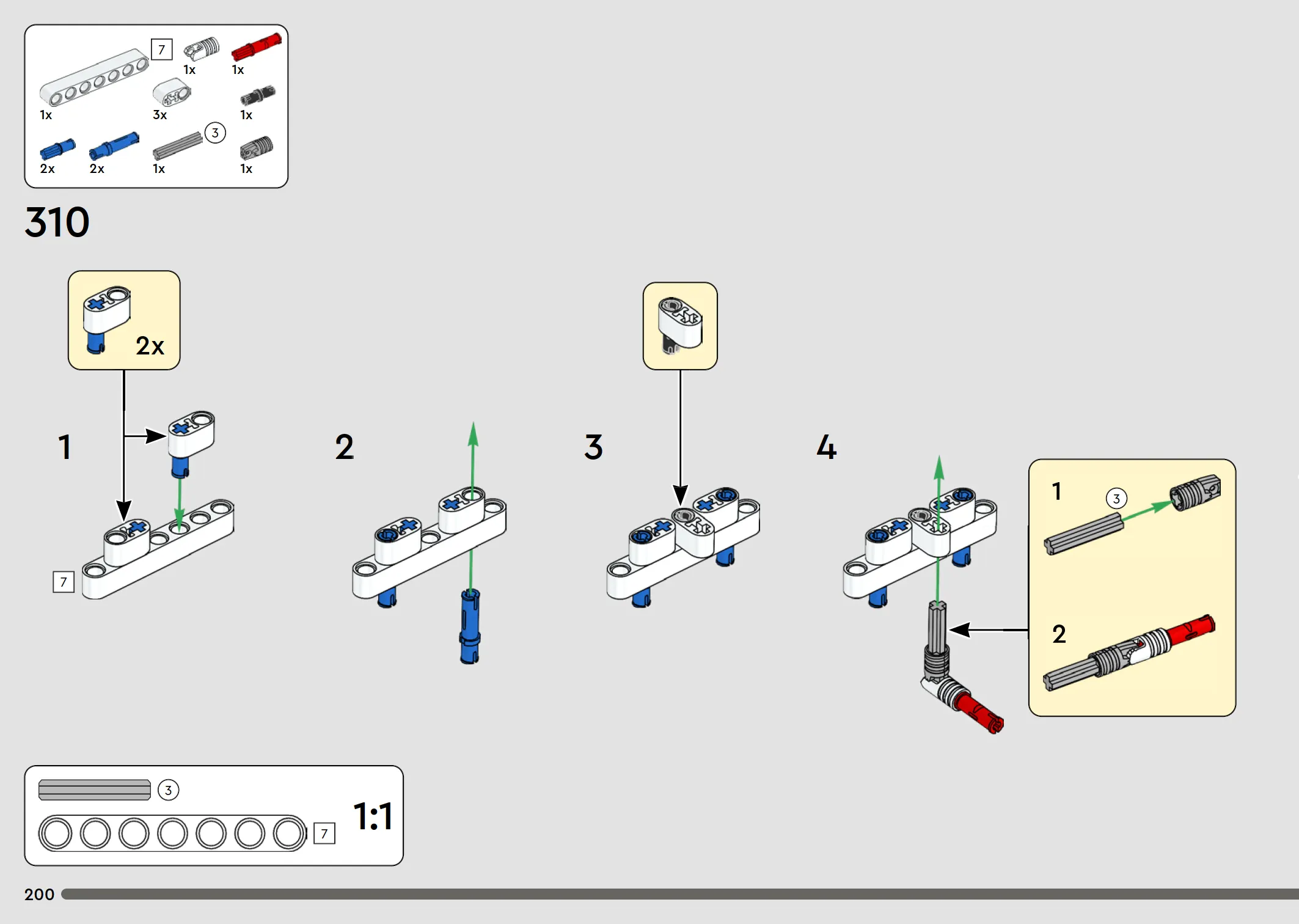 7
1x
1x
1x
3x
1x
3
2x
2x
1x
1x

310

2x

1

7

2

3

4

1
3

2

3
7
1:1

200