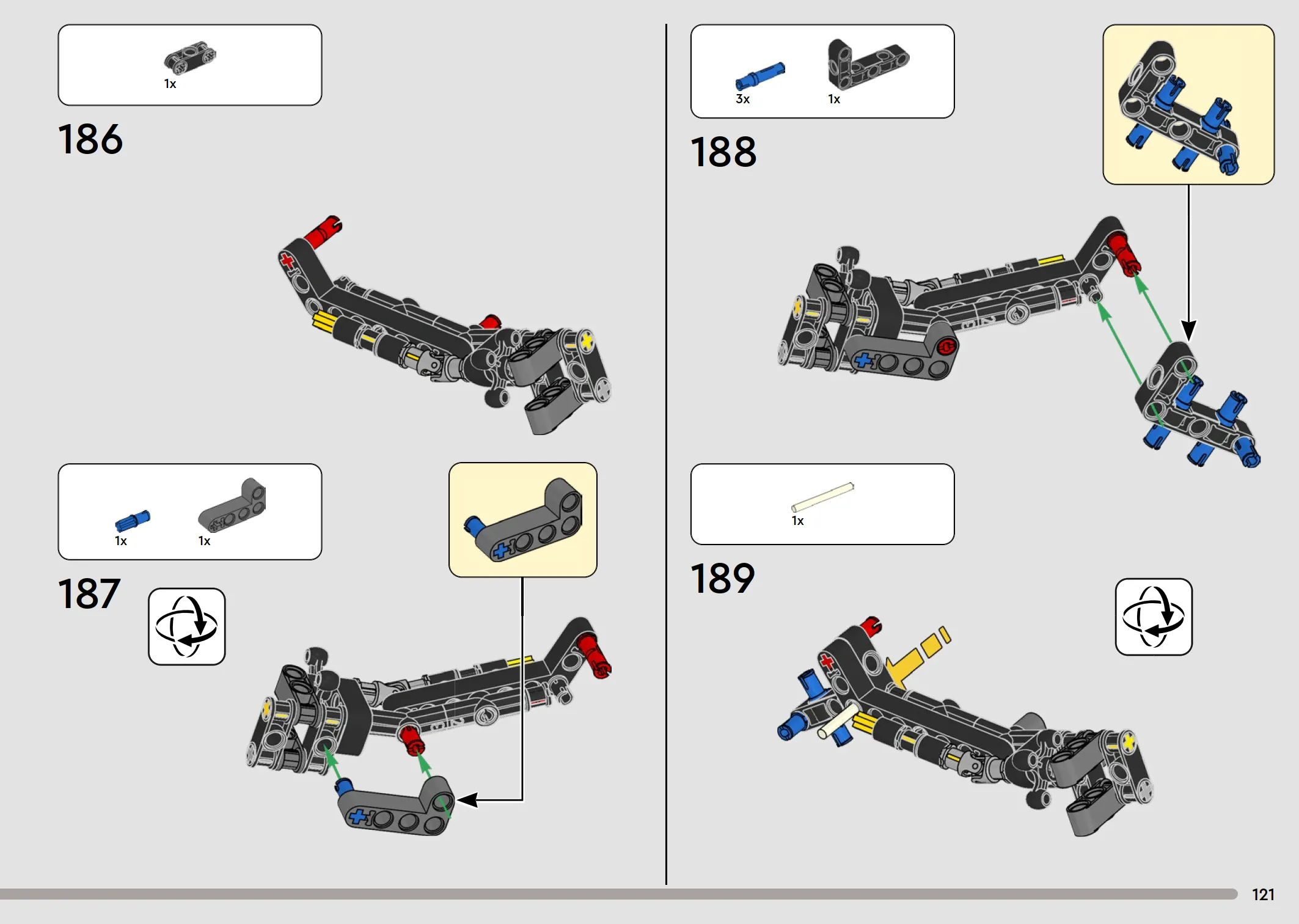 1x

186

1x

1x

187

3x

1x

188

1x

189

121