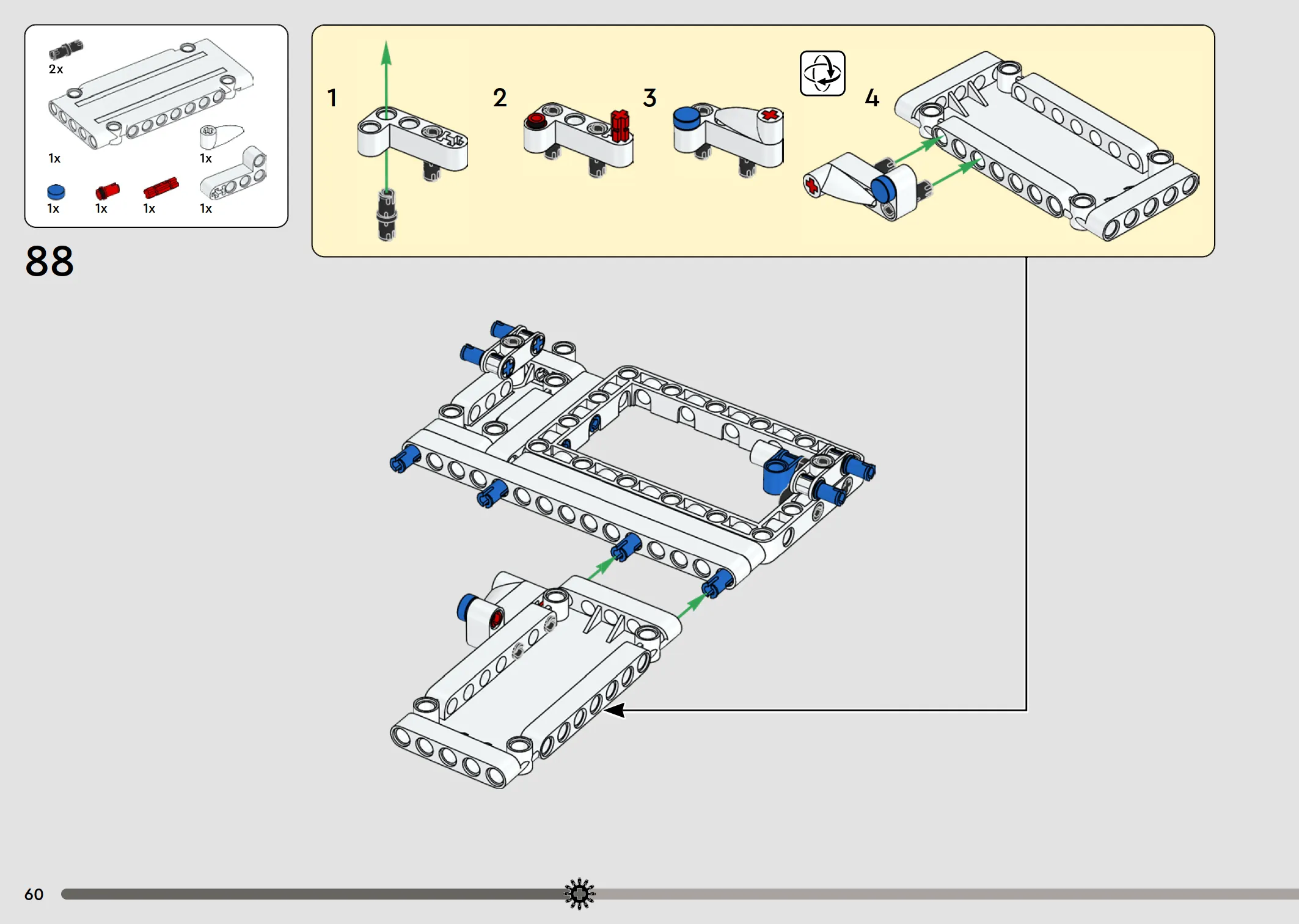 2x

1x

1x

1x

1x

1x

1x

88

1

2

3

4

60