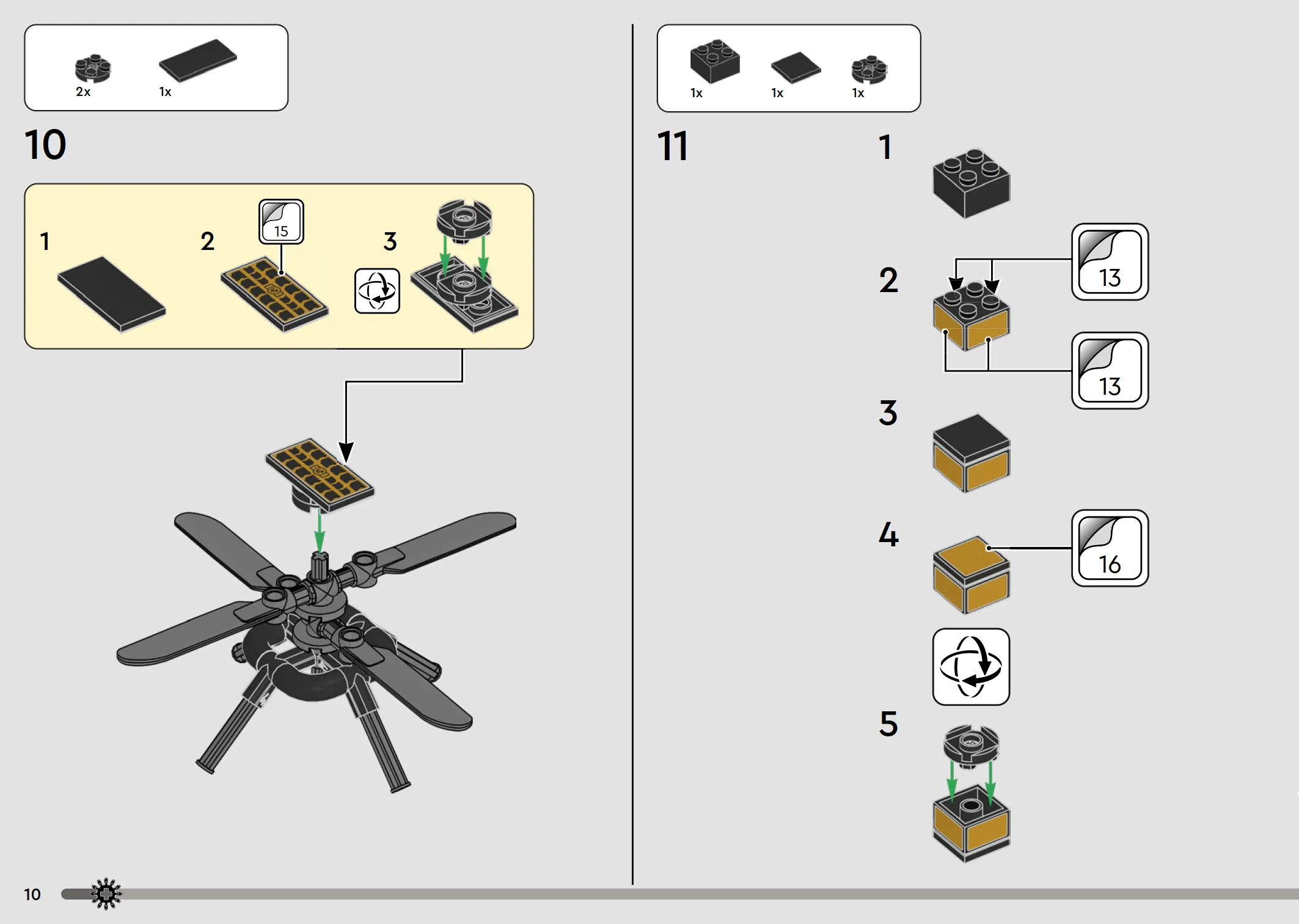 2x 1x

10

1

2

15

3

1x 1x 1x

11

1

2

13

13

3

4

16

5

10