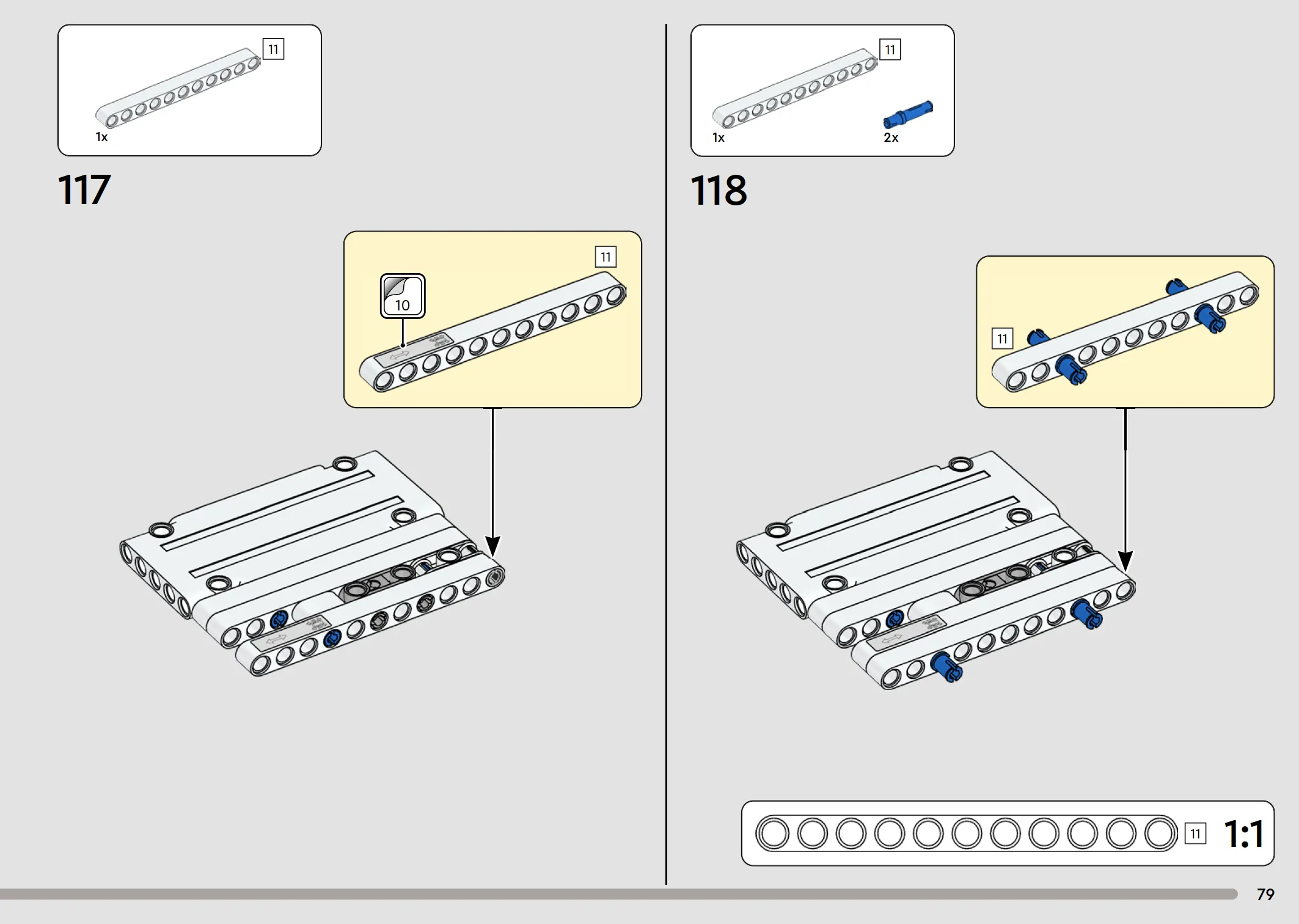 11
1x

117

11
10

11
1x
2x

118

11

11
1:1

79