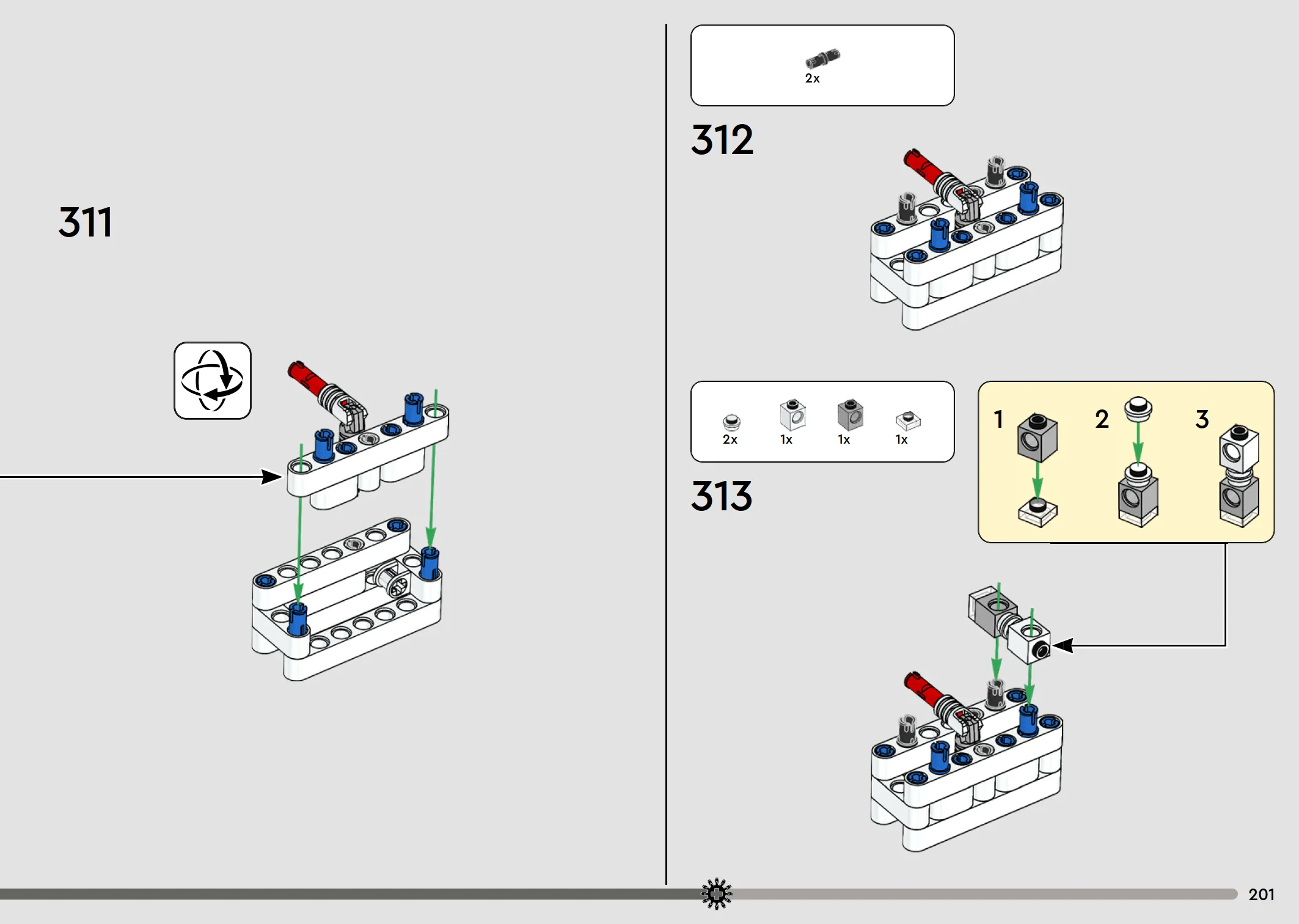 311

2x

312

2x 1x 1x 1x

313

1 2 3

201