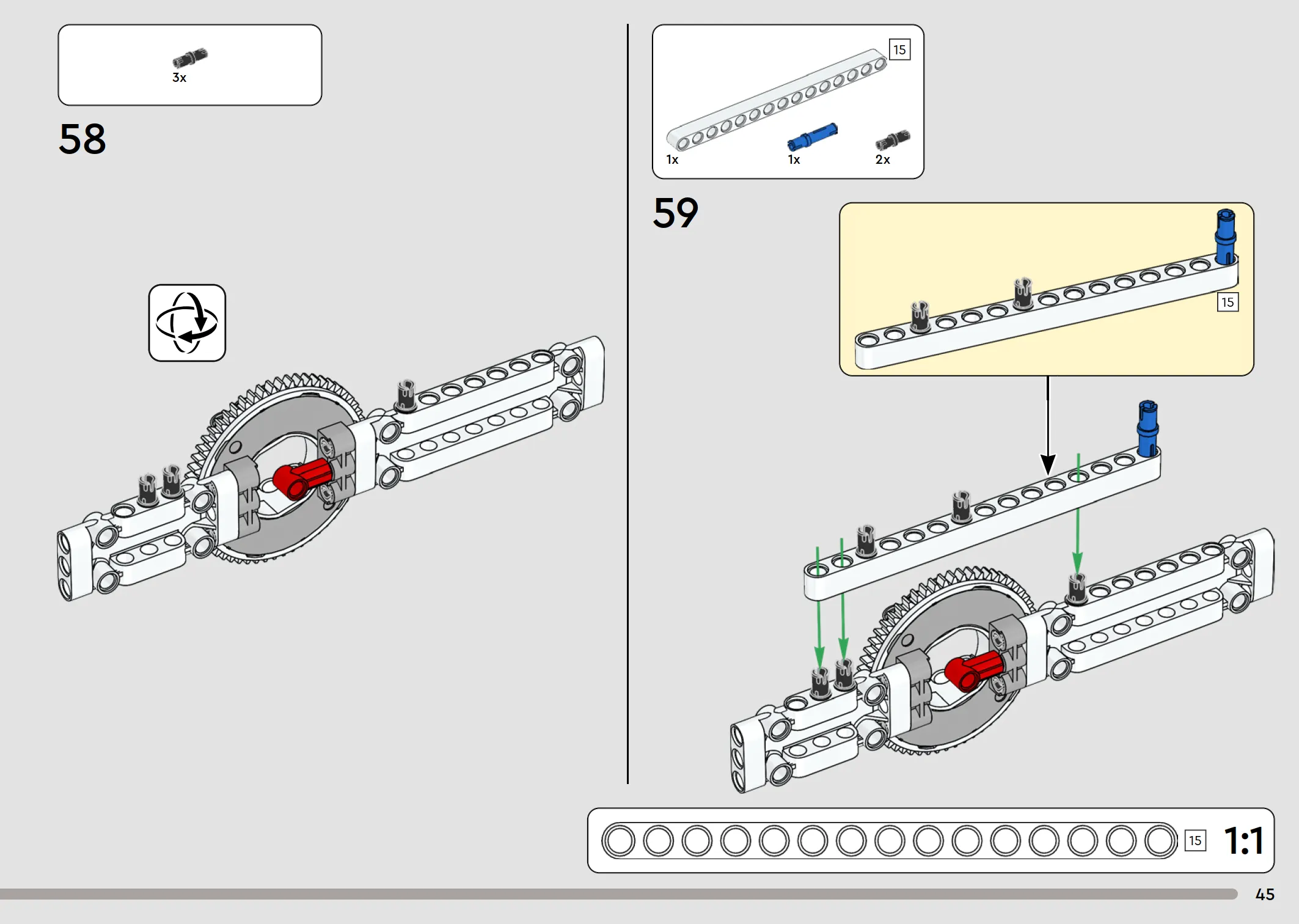 3x

58

15

1x

1x

2x

59

15

15

1:1

45