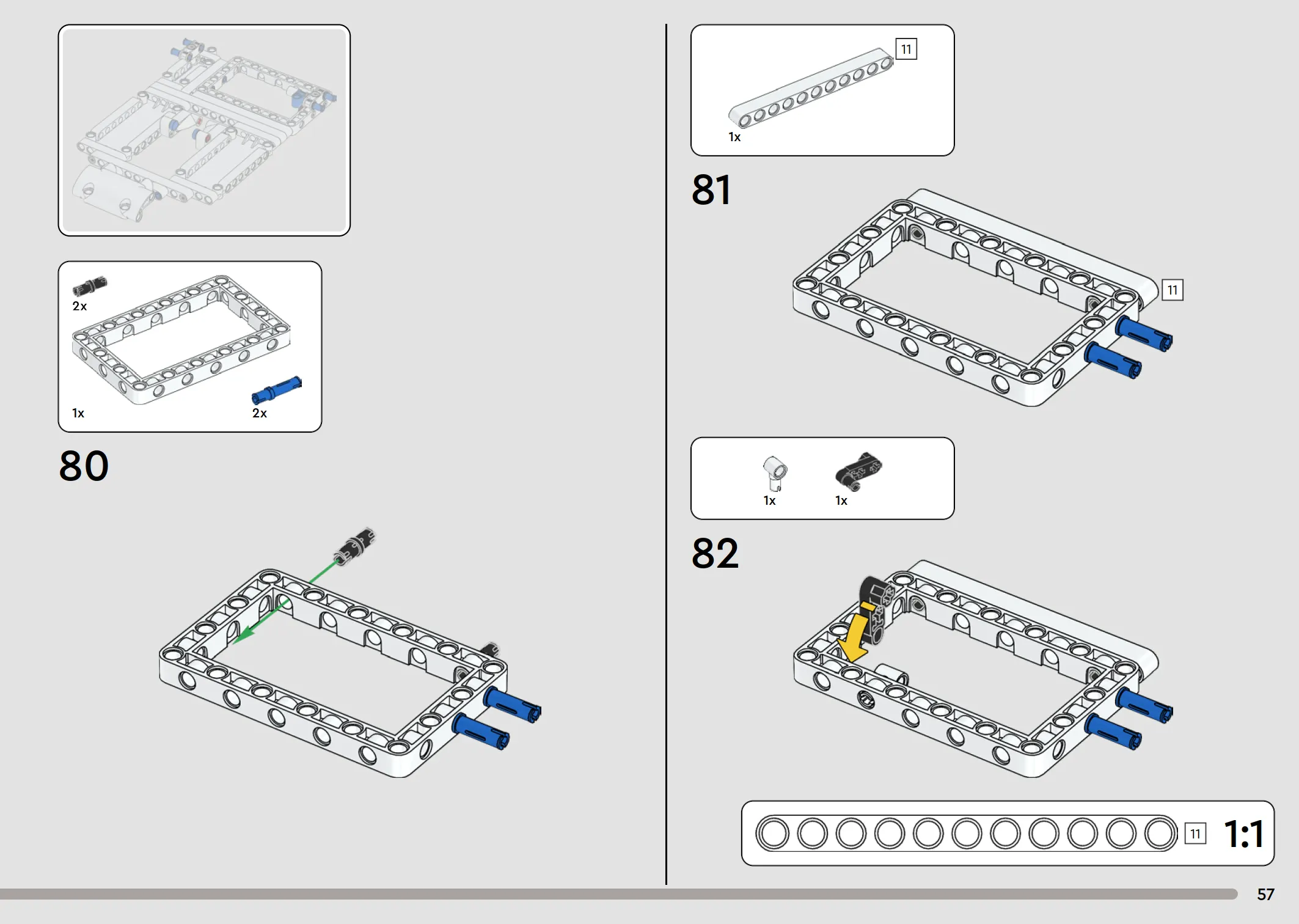 2x

1x

2x

80

11

1x

81

11

1x

1x

82

11

1:1

57