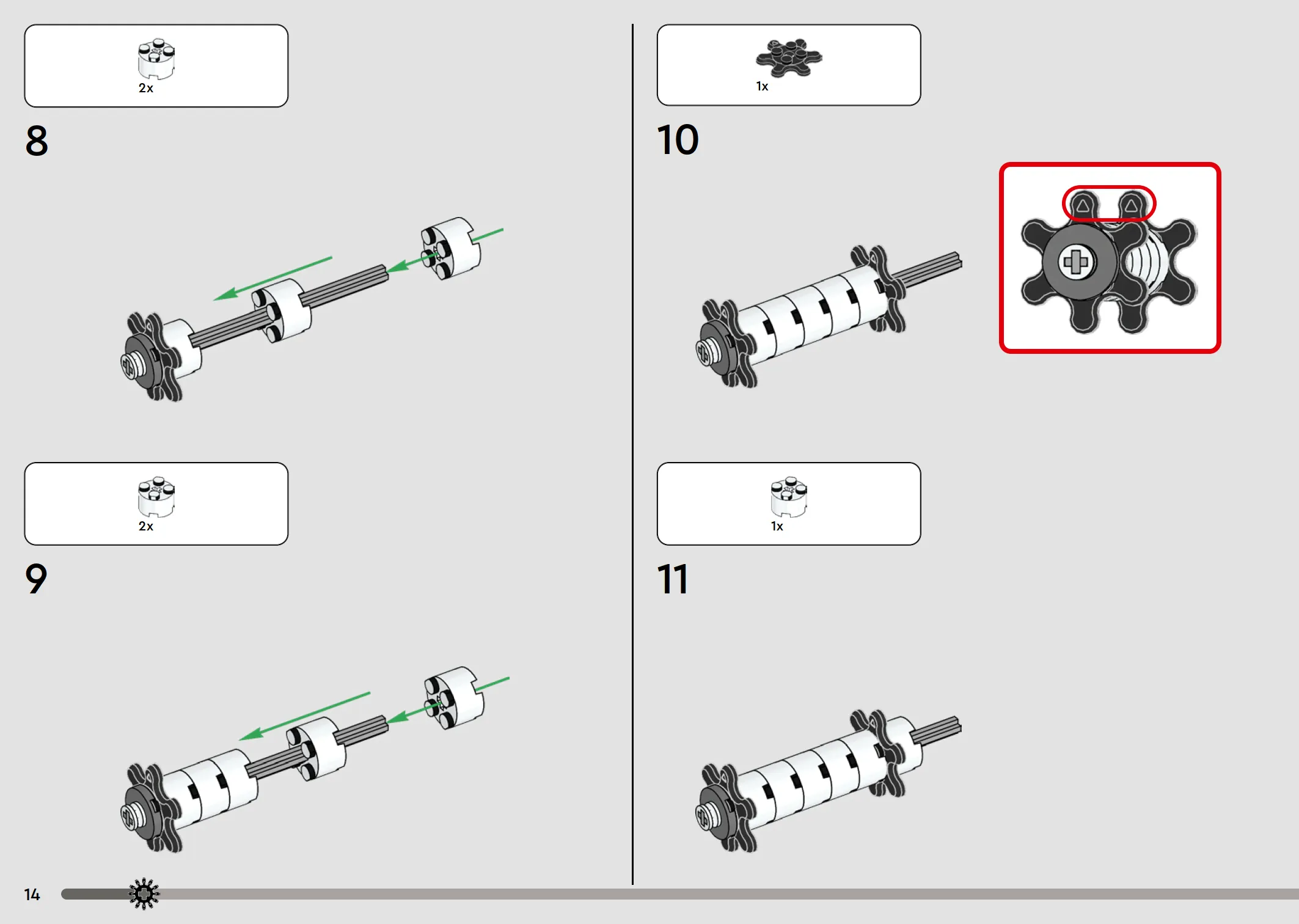 2x

8

2x

9

1x

10

1x

11

14