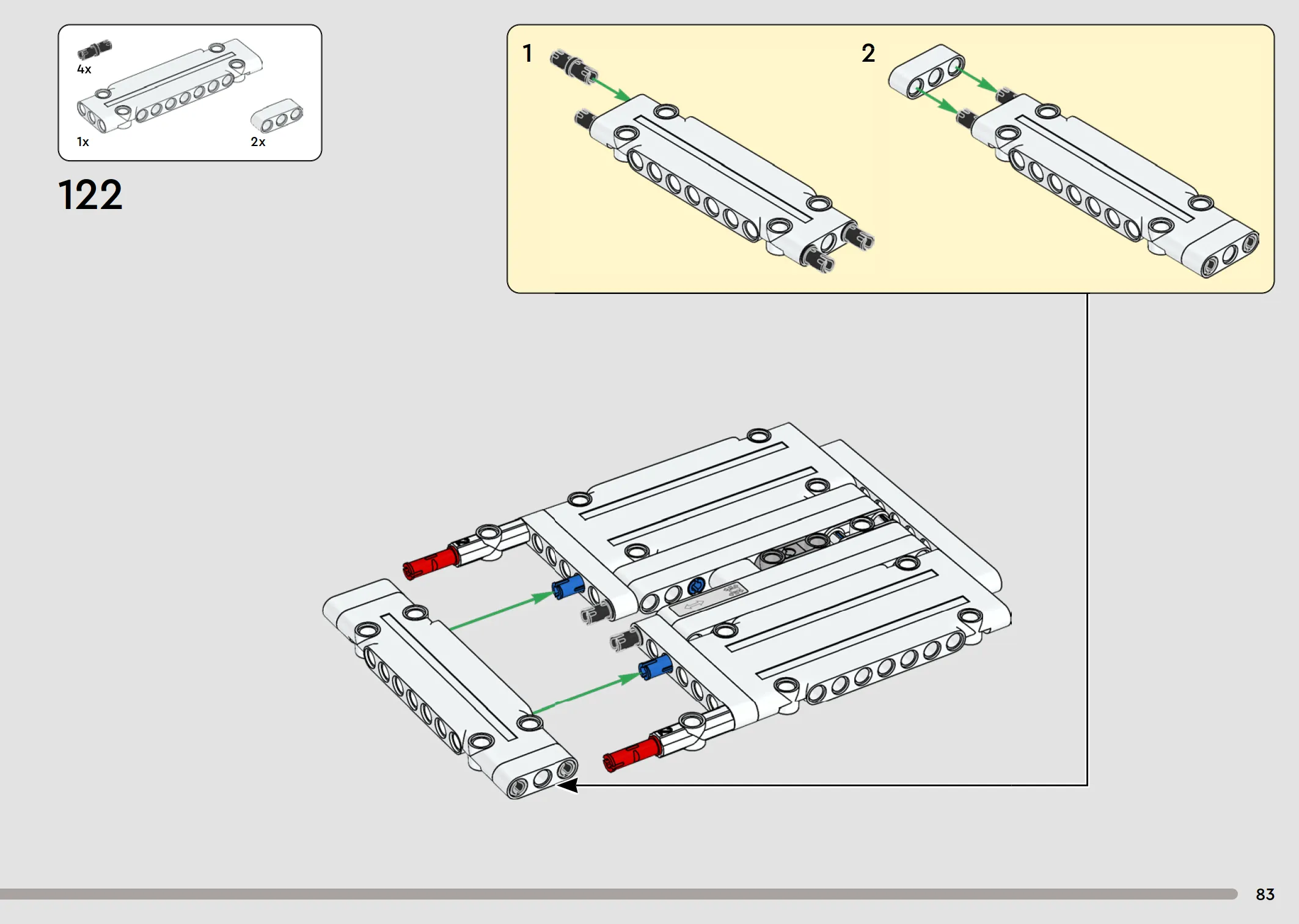 4x

1x

2x

122

1

2

83