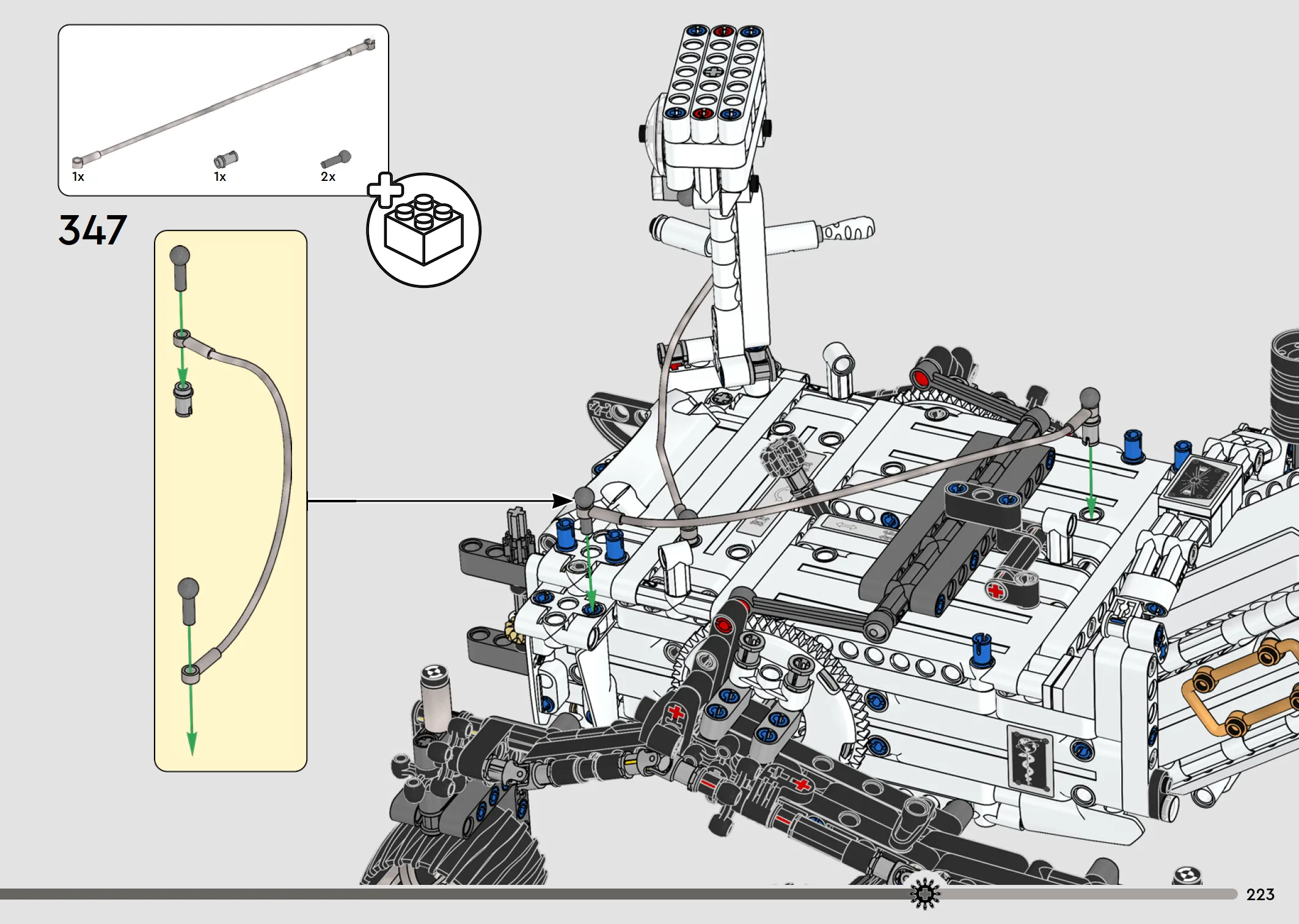 1x
1x
2x

347

223