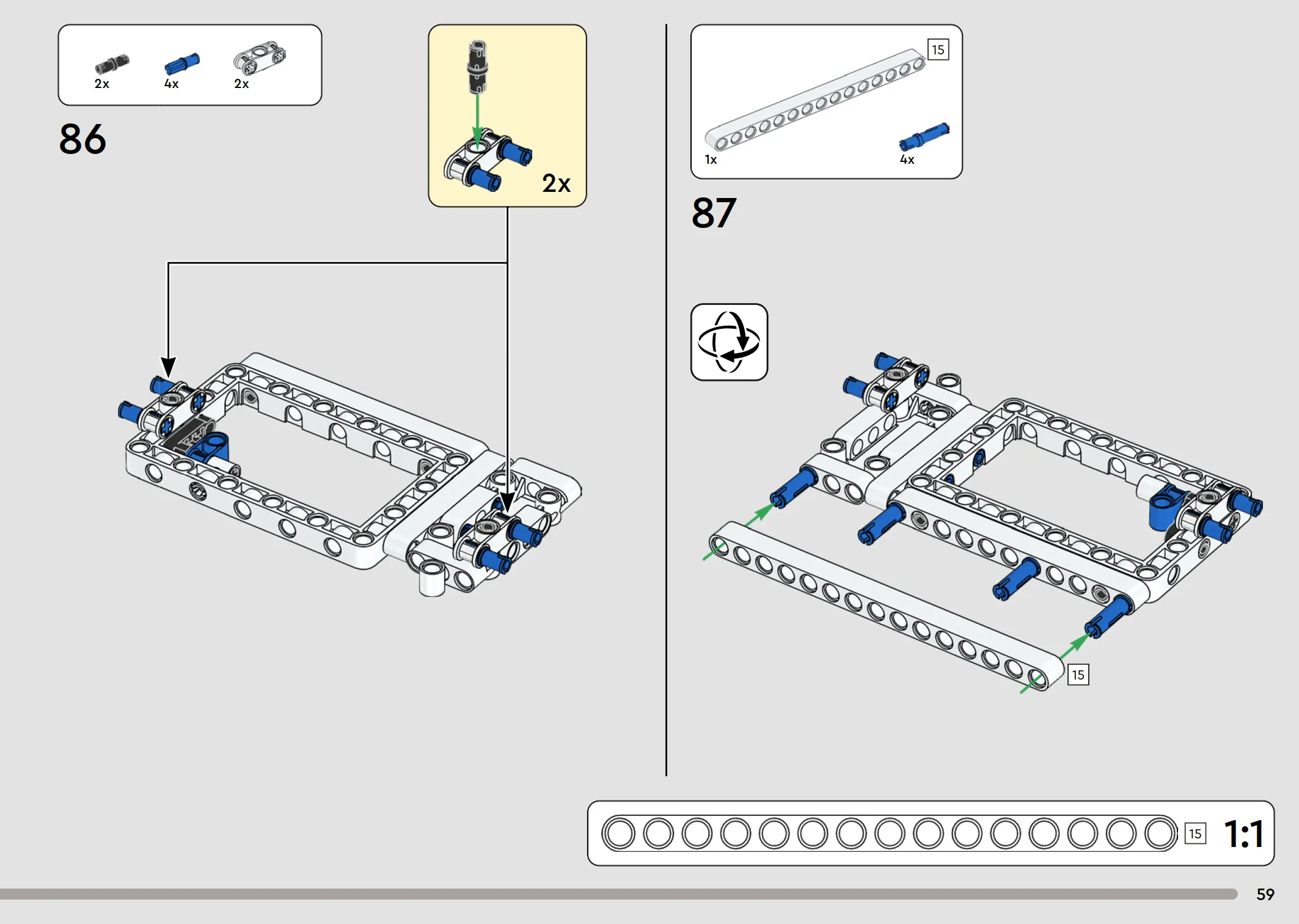 2x 4x 2x

86

2x

15

1x 4x

87

15

15 1:1

59