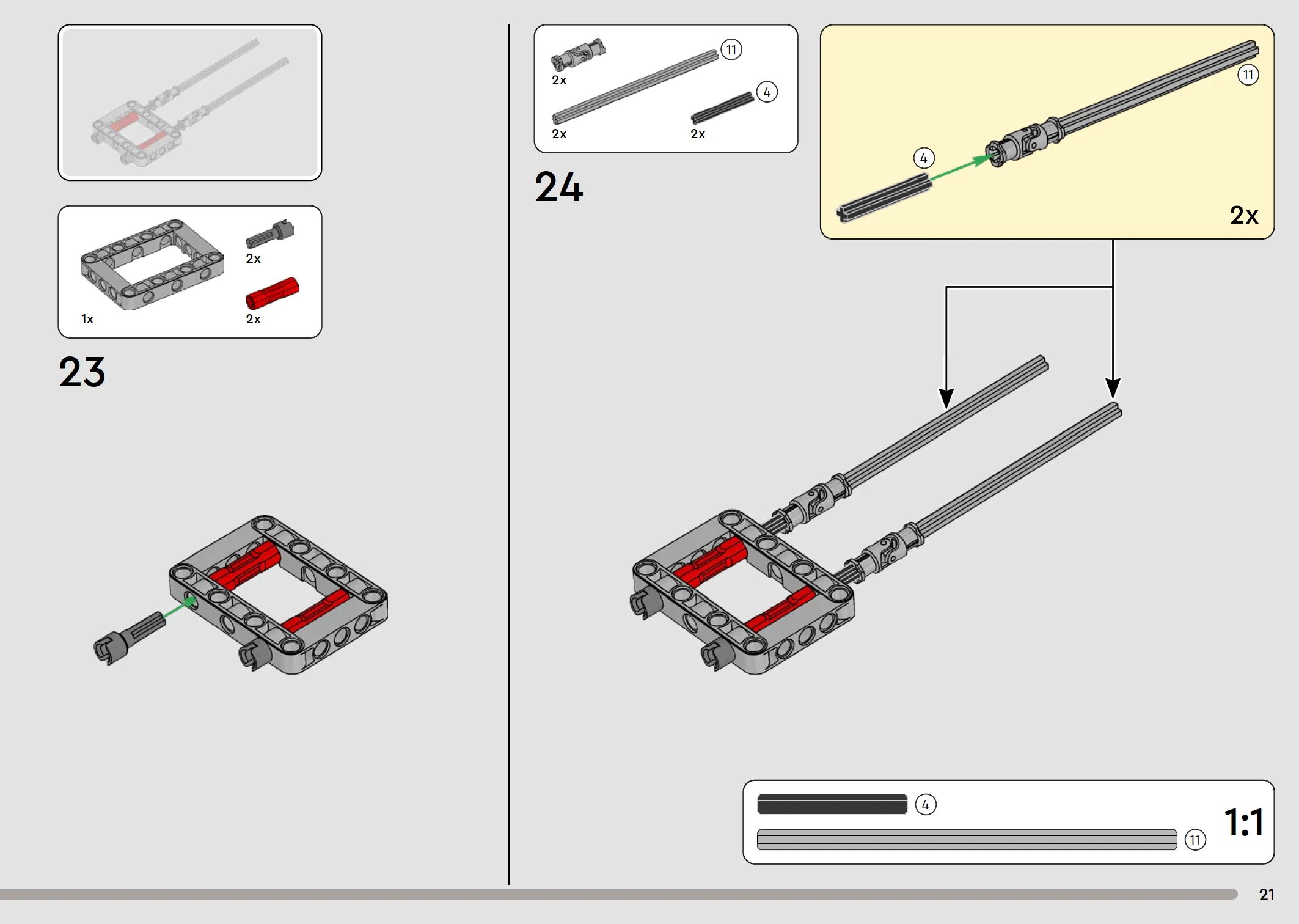 1x

2x

2x

23

2x

11

2x

4

2x

24

11

4

2x

4

11

1:1

21