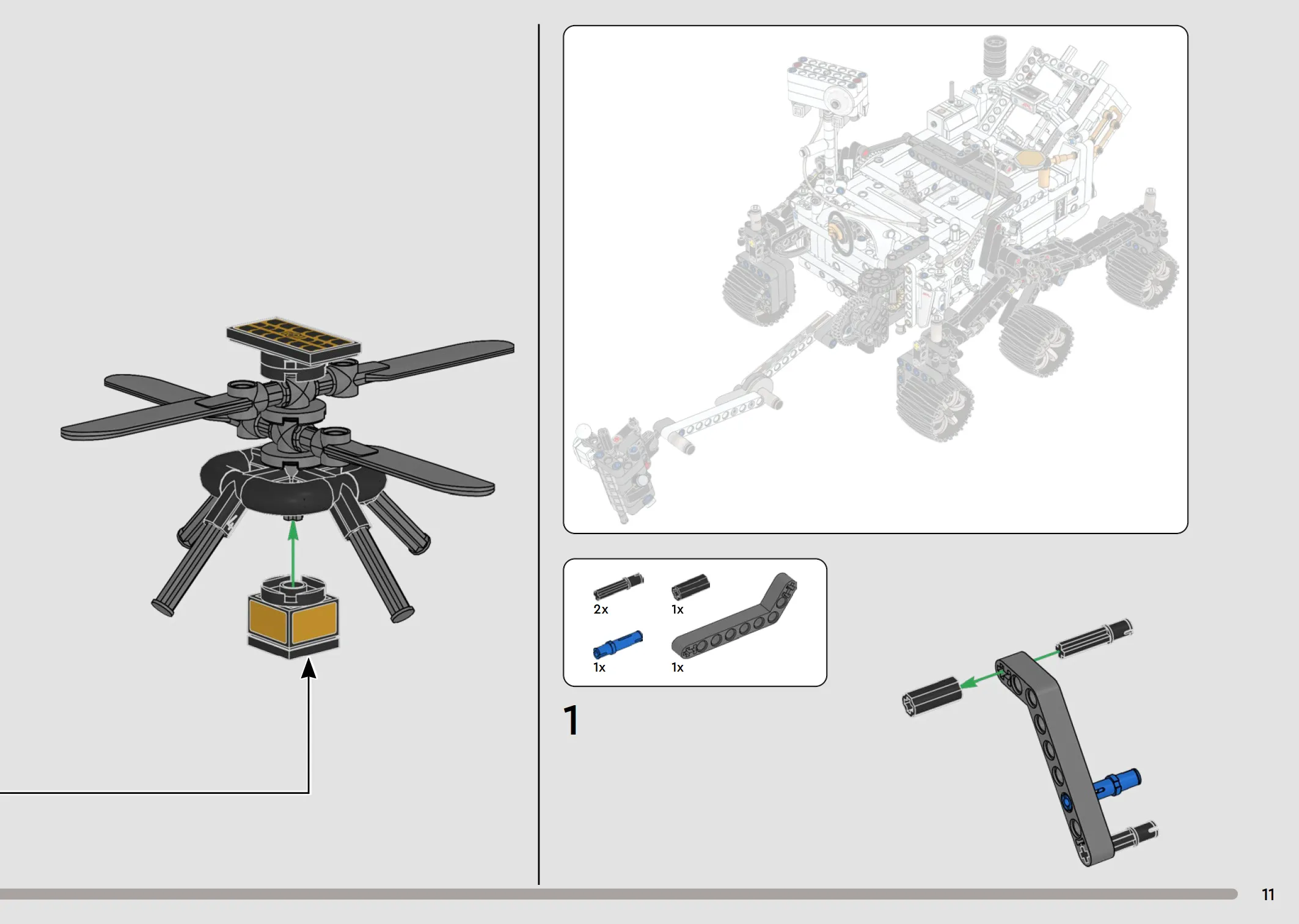 2x
1x
1x
1x

1

11