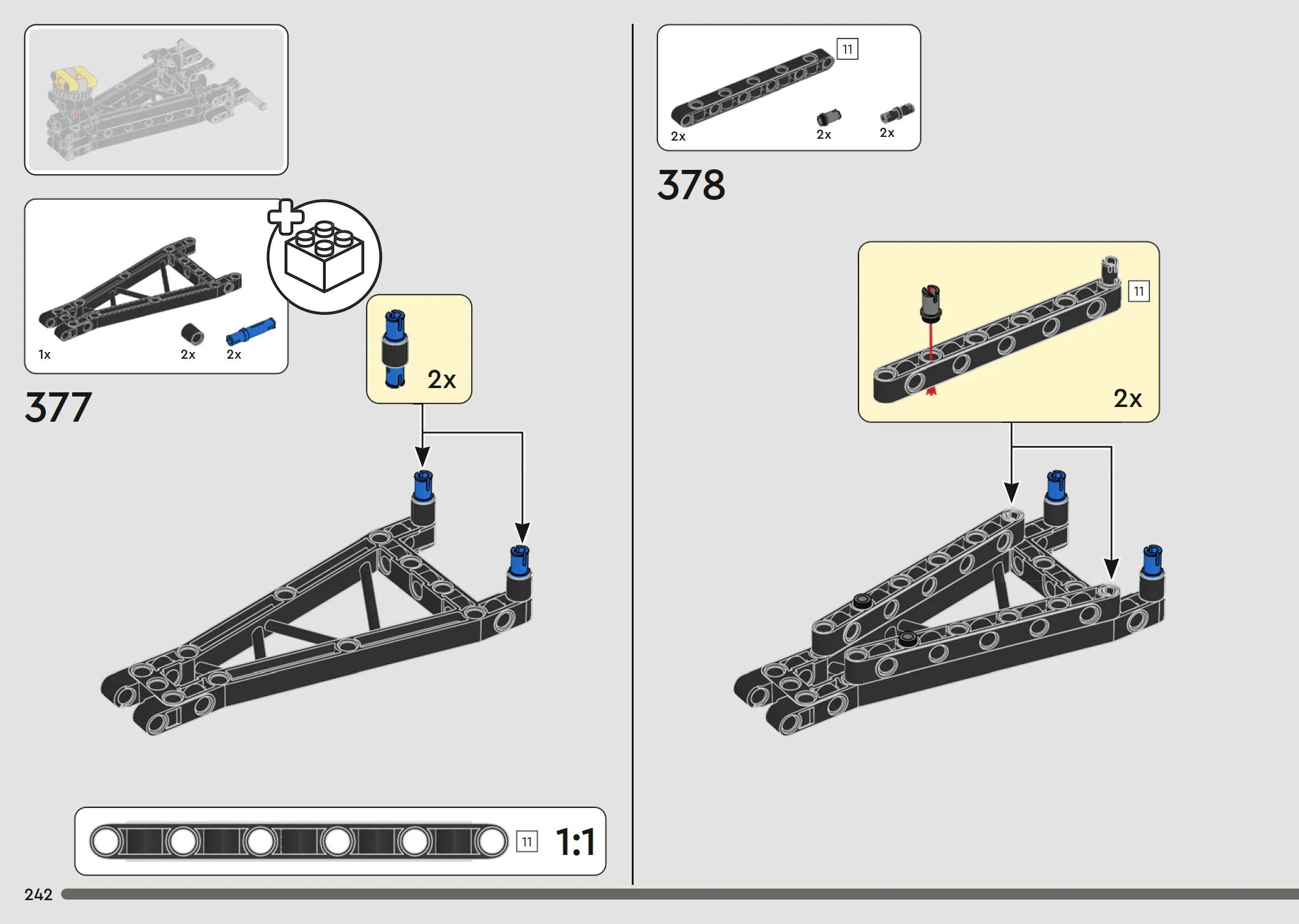 1x
2x
2x

377

2x

11
1:1

242

11
2x
2x
2x

378

11
2x