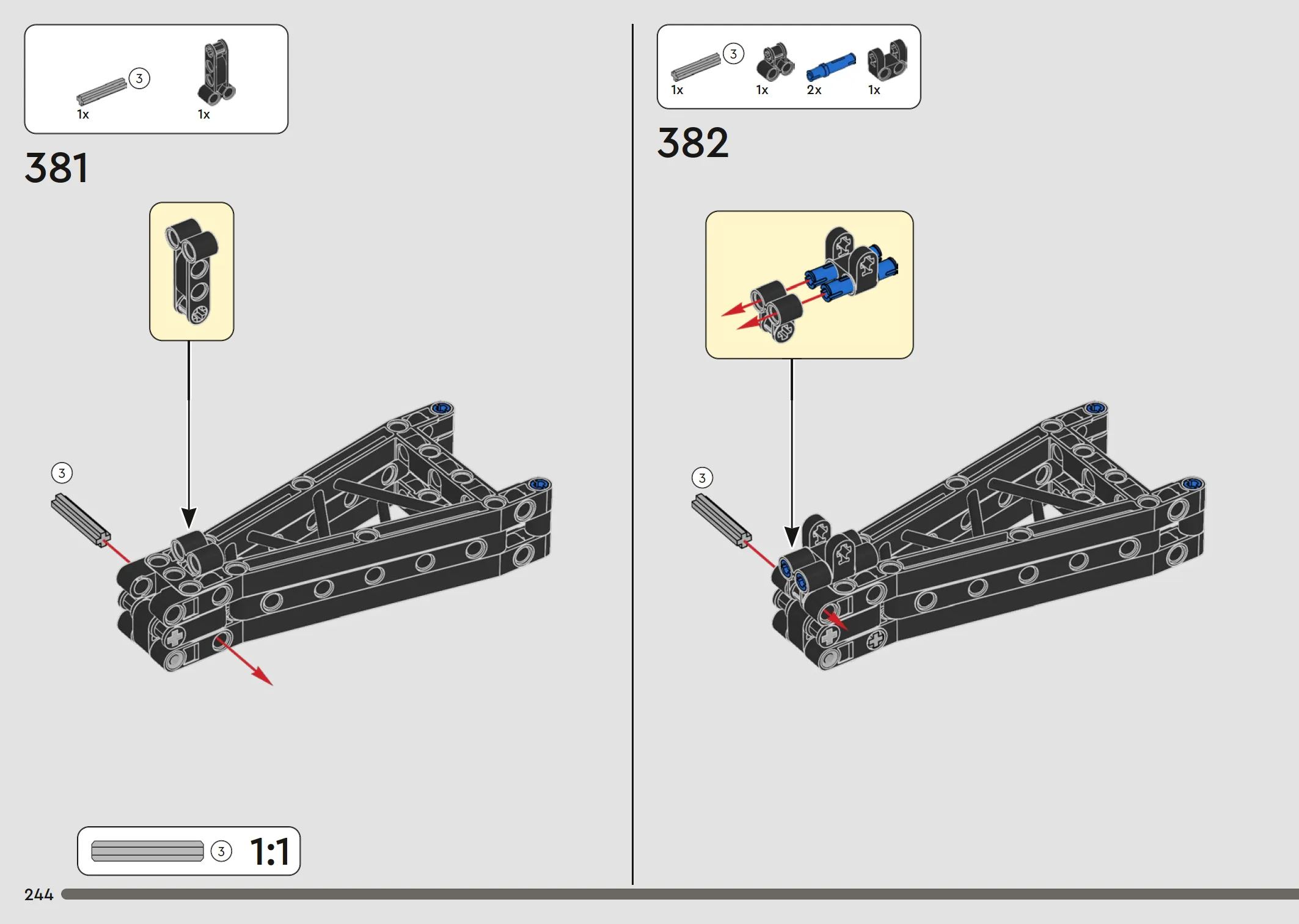 3
1x
1x

381

3

3
1:1

244

3
1x
1x
2x
1x

382

3