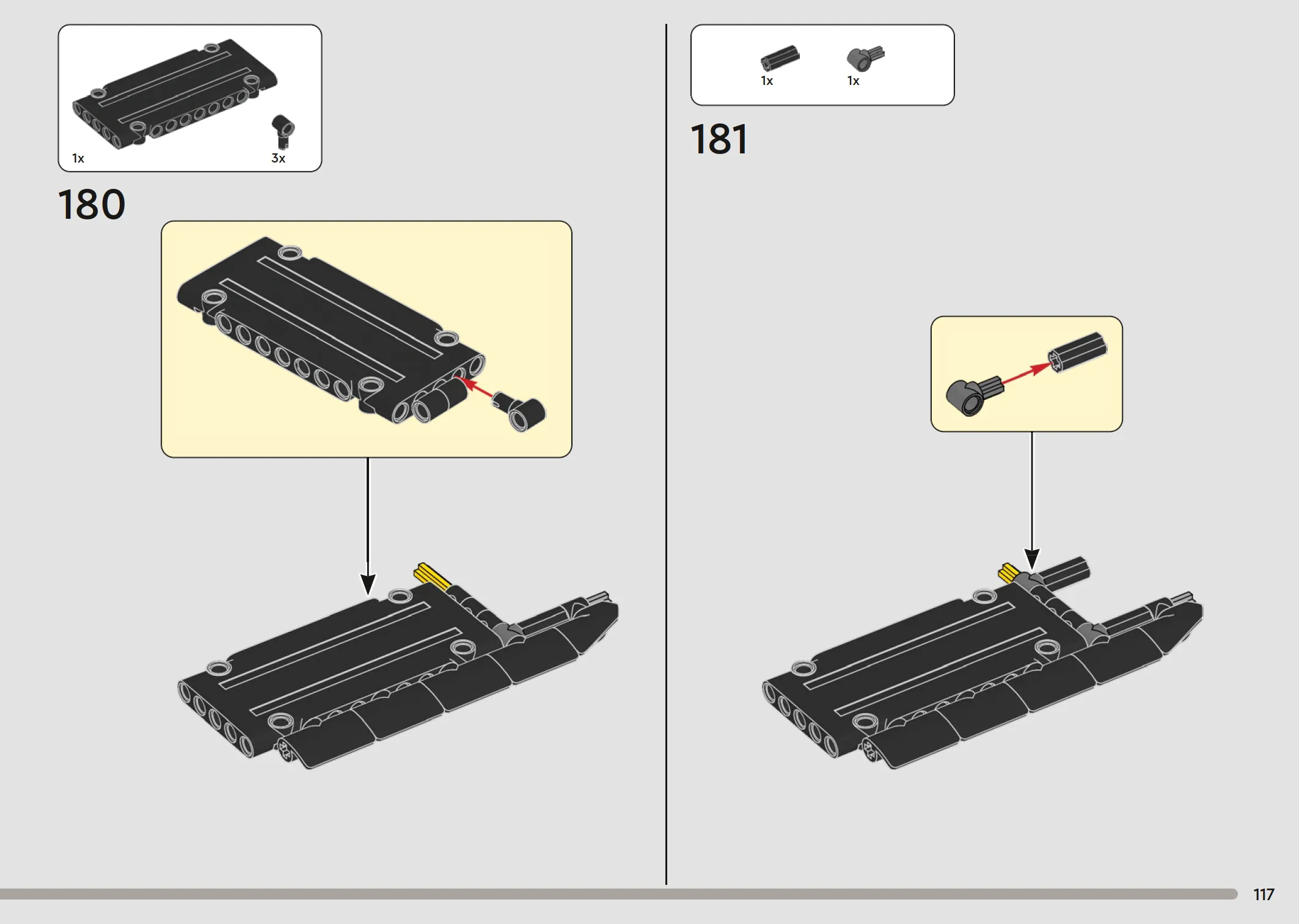 1x

3x

180

1x

1x

181

117