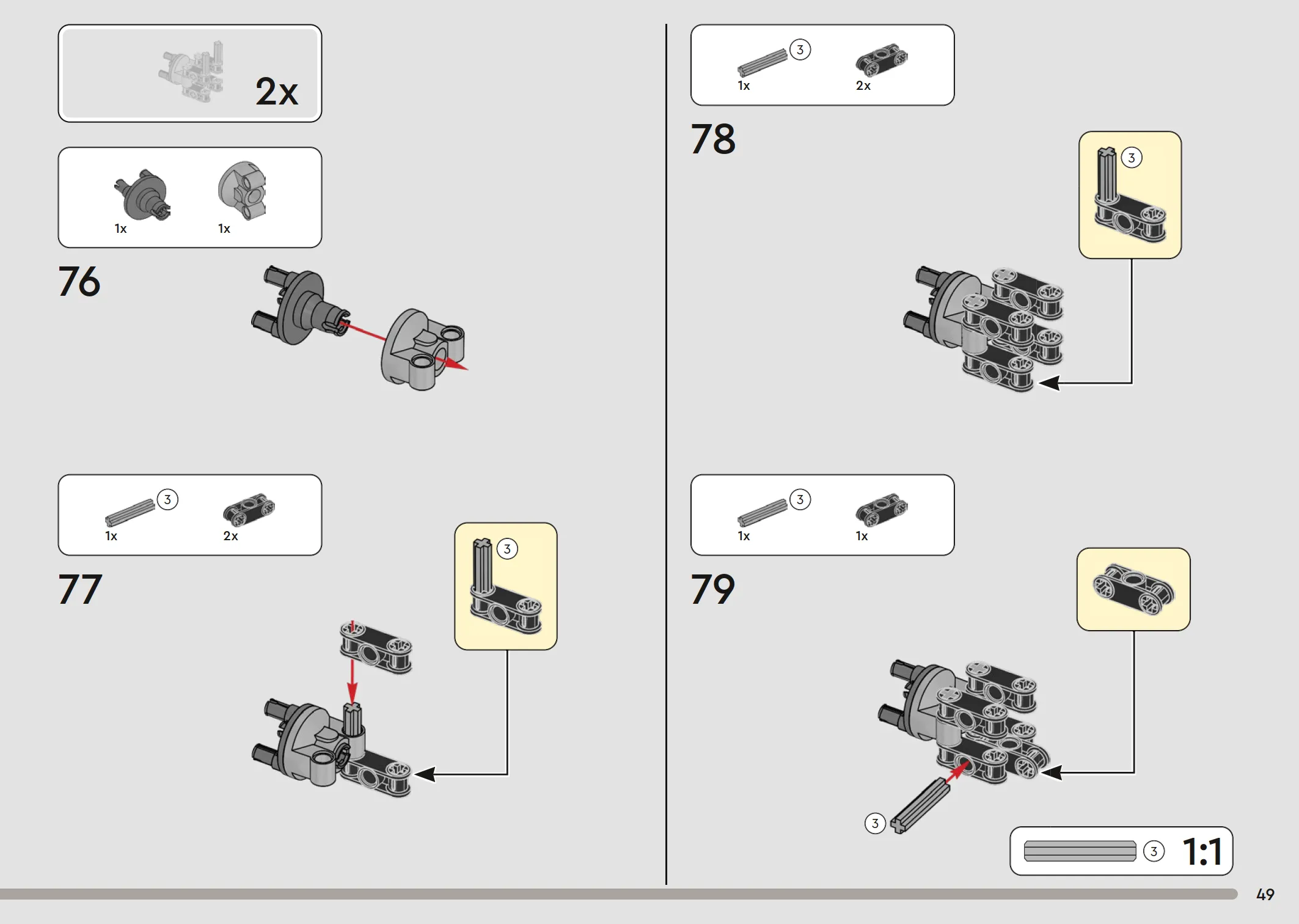 2x

1x 1x

76

3
1x 2x

77

3

3
1x 2x

78

3

3
1x 1x

79

3

3 1:1

49