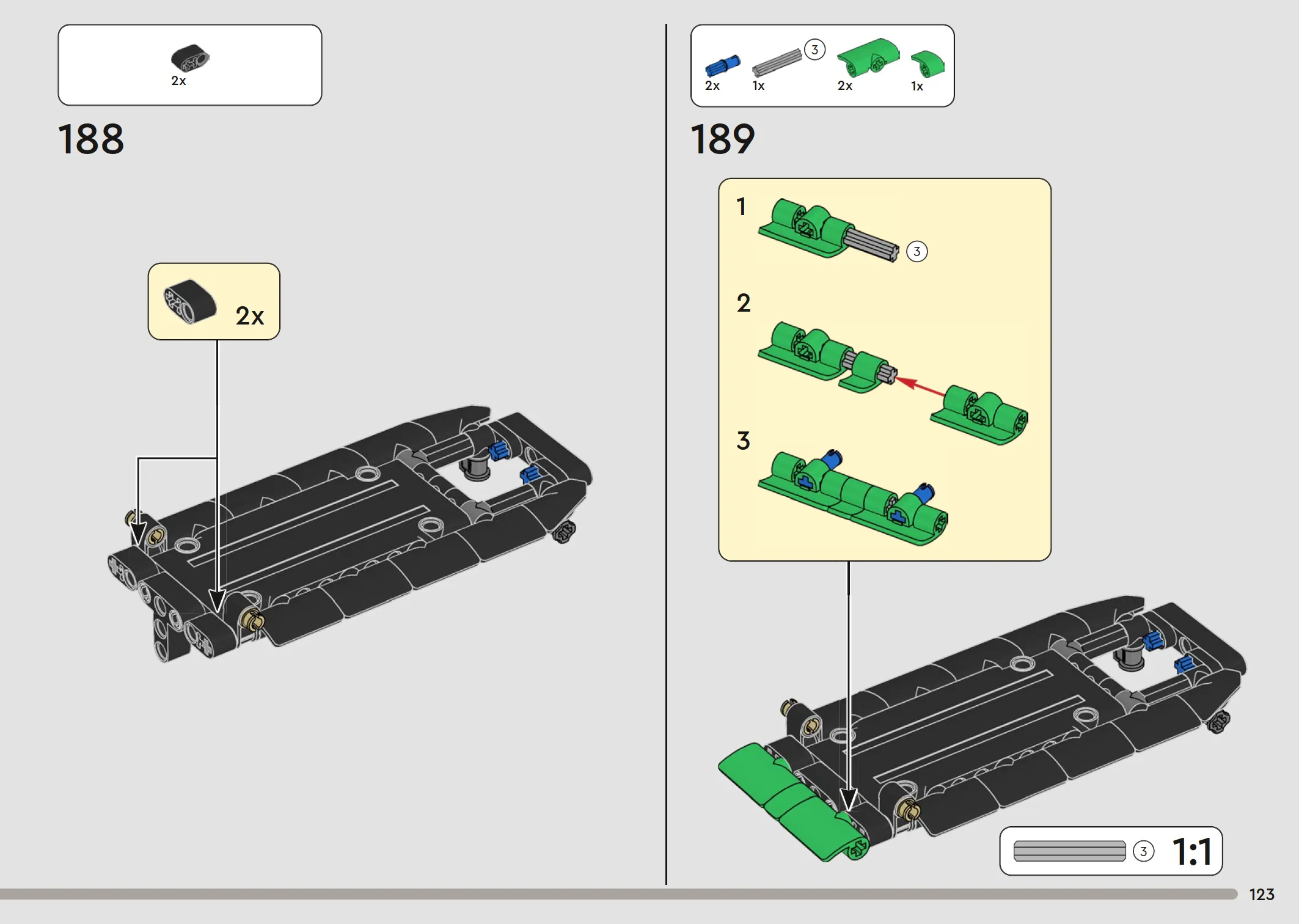 2x

188

2x

2x 1x 3 2x 1x

189

1

3

2

3

3 1:1

123