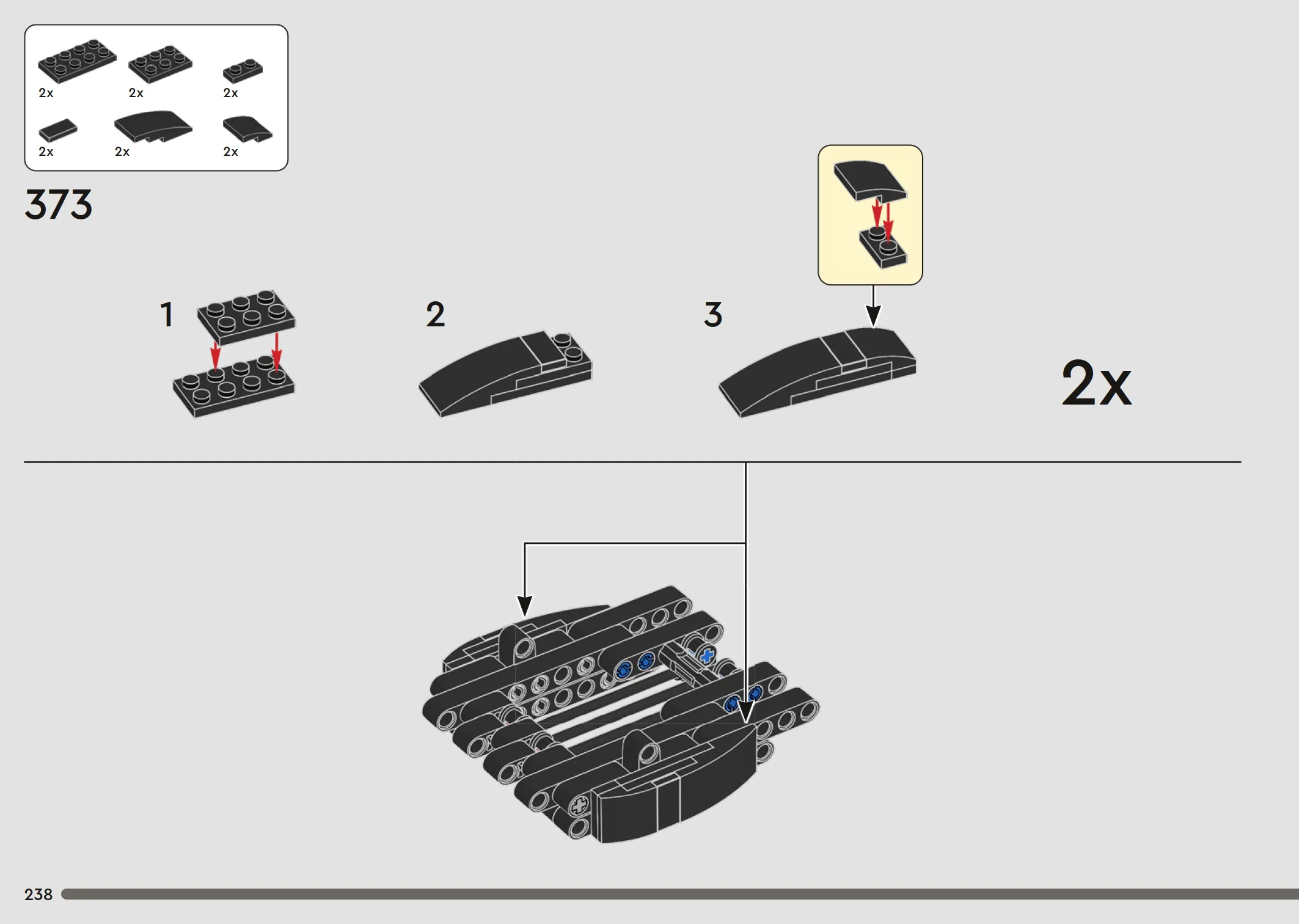 2x 2x 2x
2x 2x 2x

373

1

2

3

2x

238