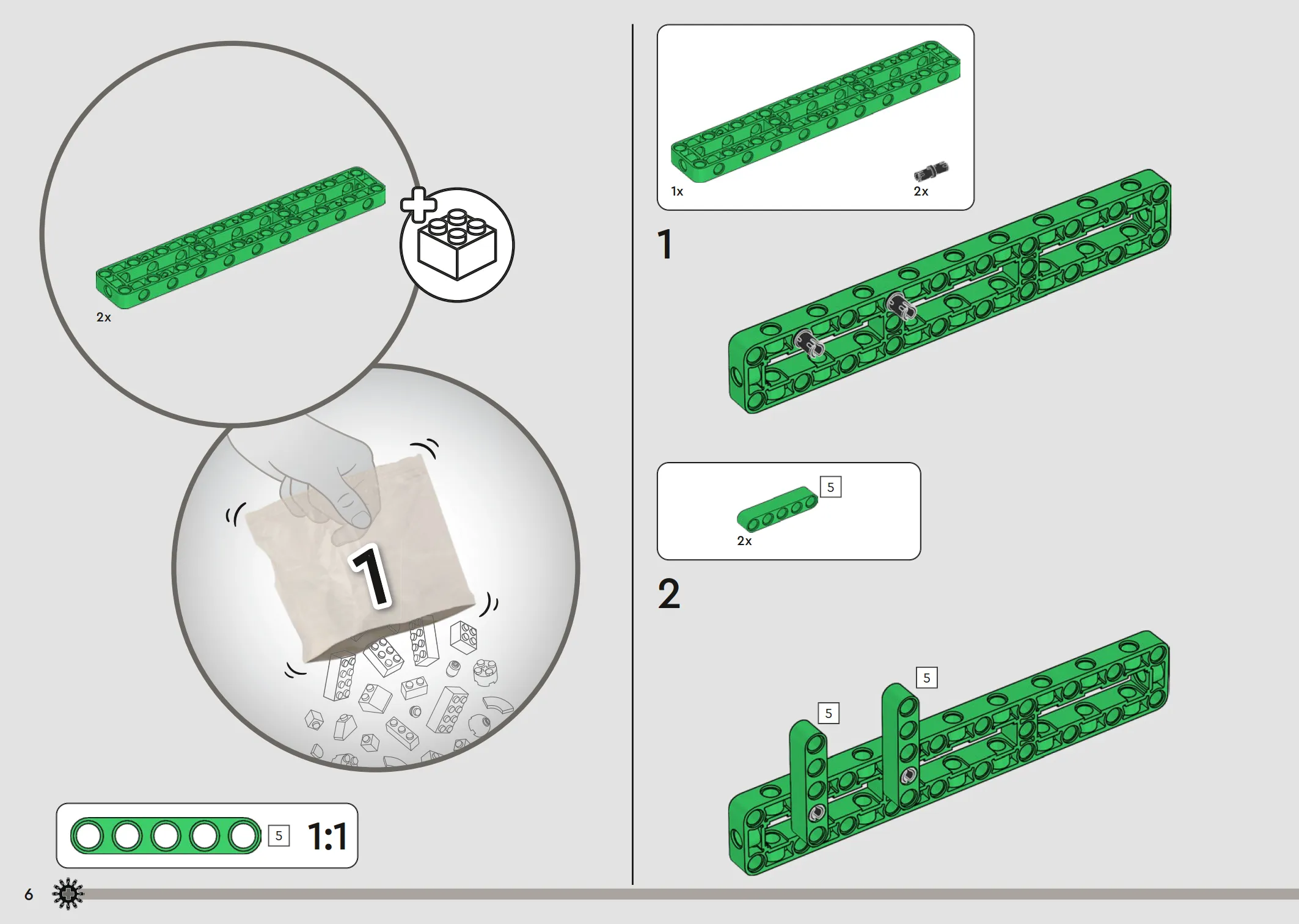 2x

1

5

1:1

6

1x

2x

1

5

2x

2

5

5