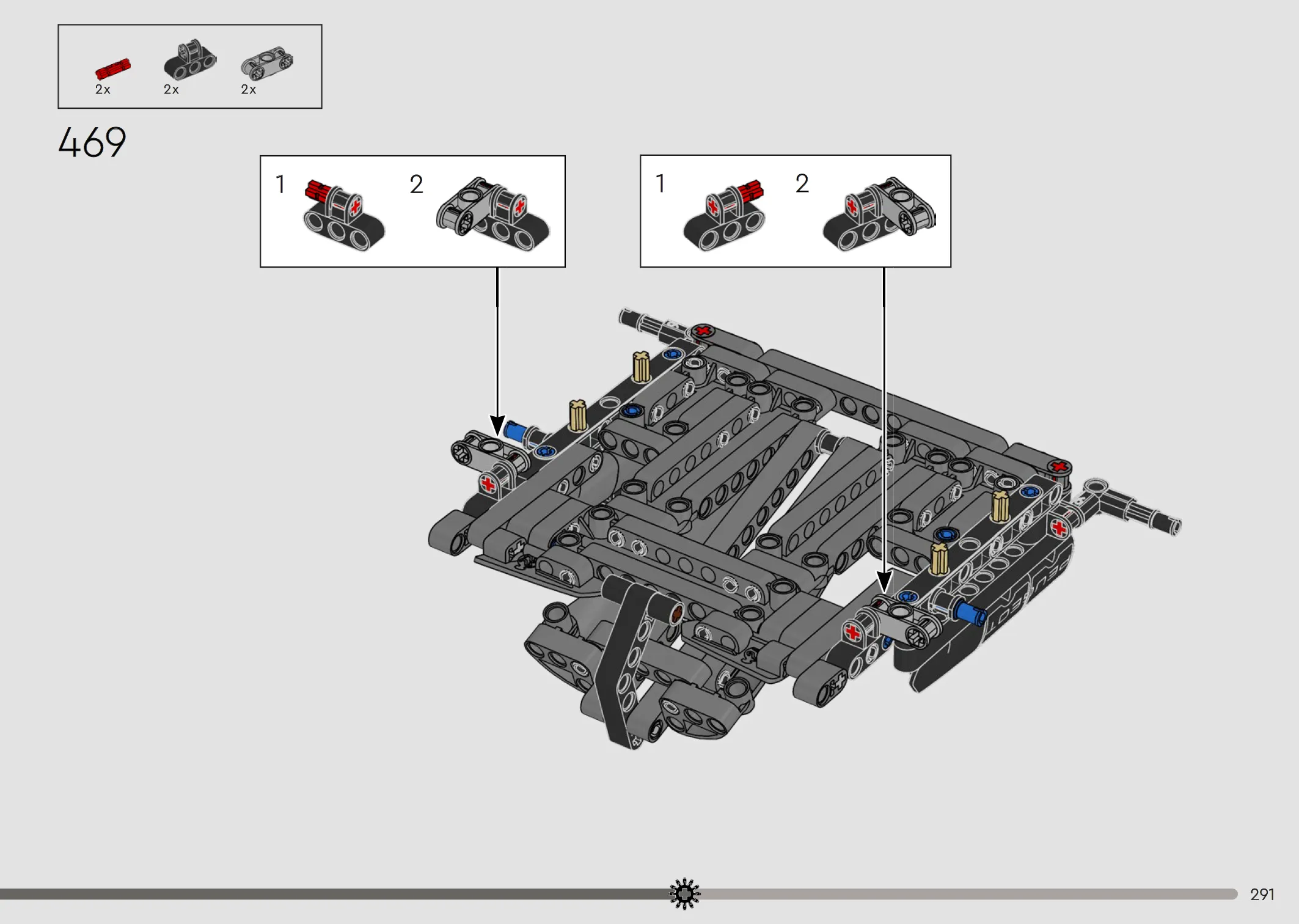 2x 2x 2x

469

1 2

1 2

291