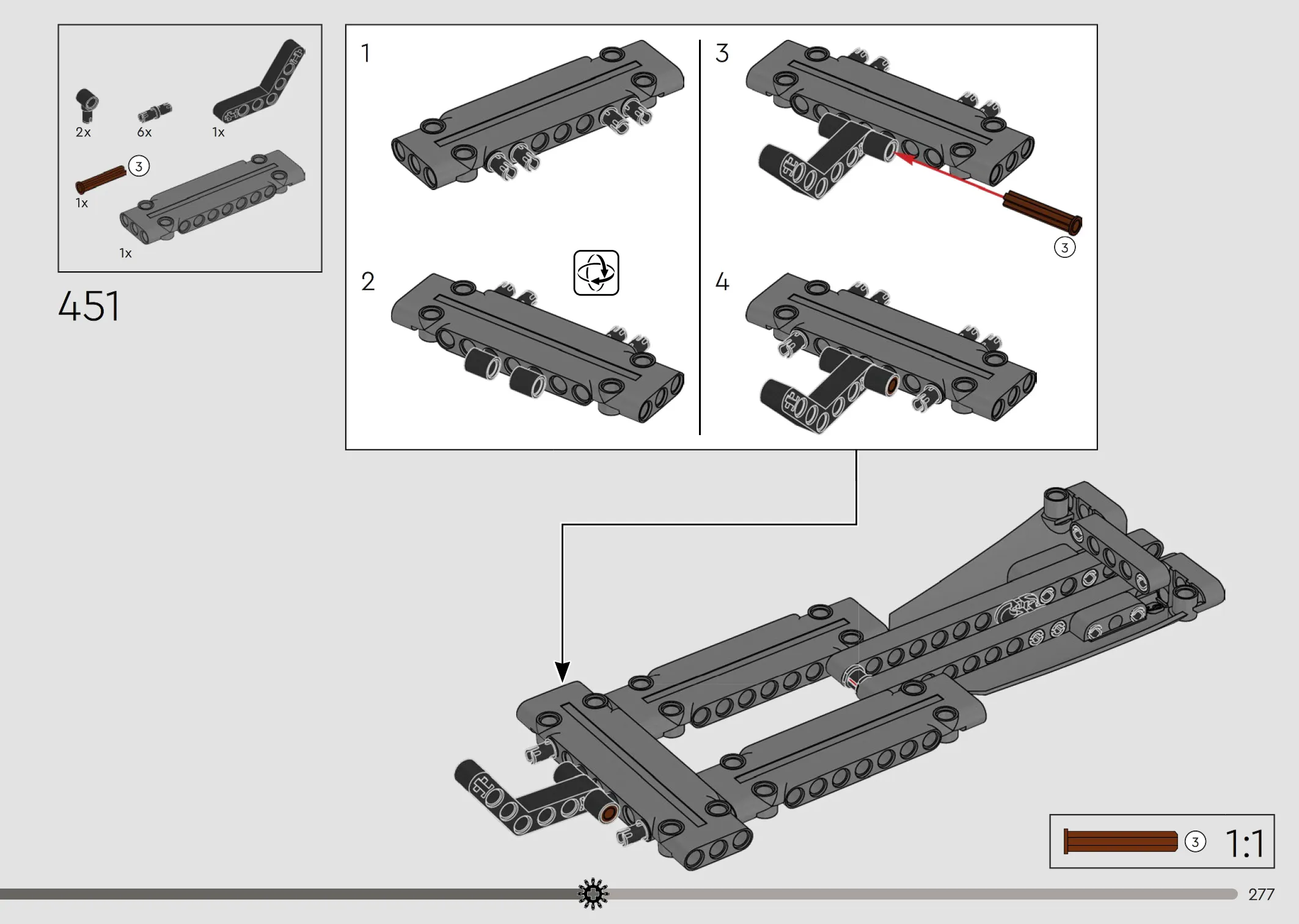 2x 6x 1x

3

1x

1x

451

1

2

3

3

4

3 1:1

277