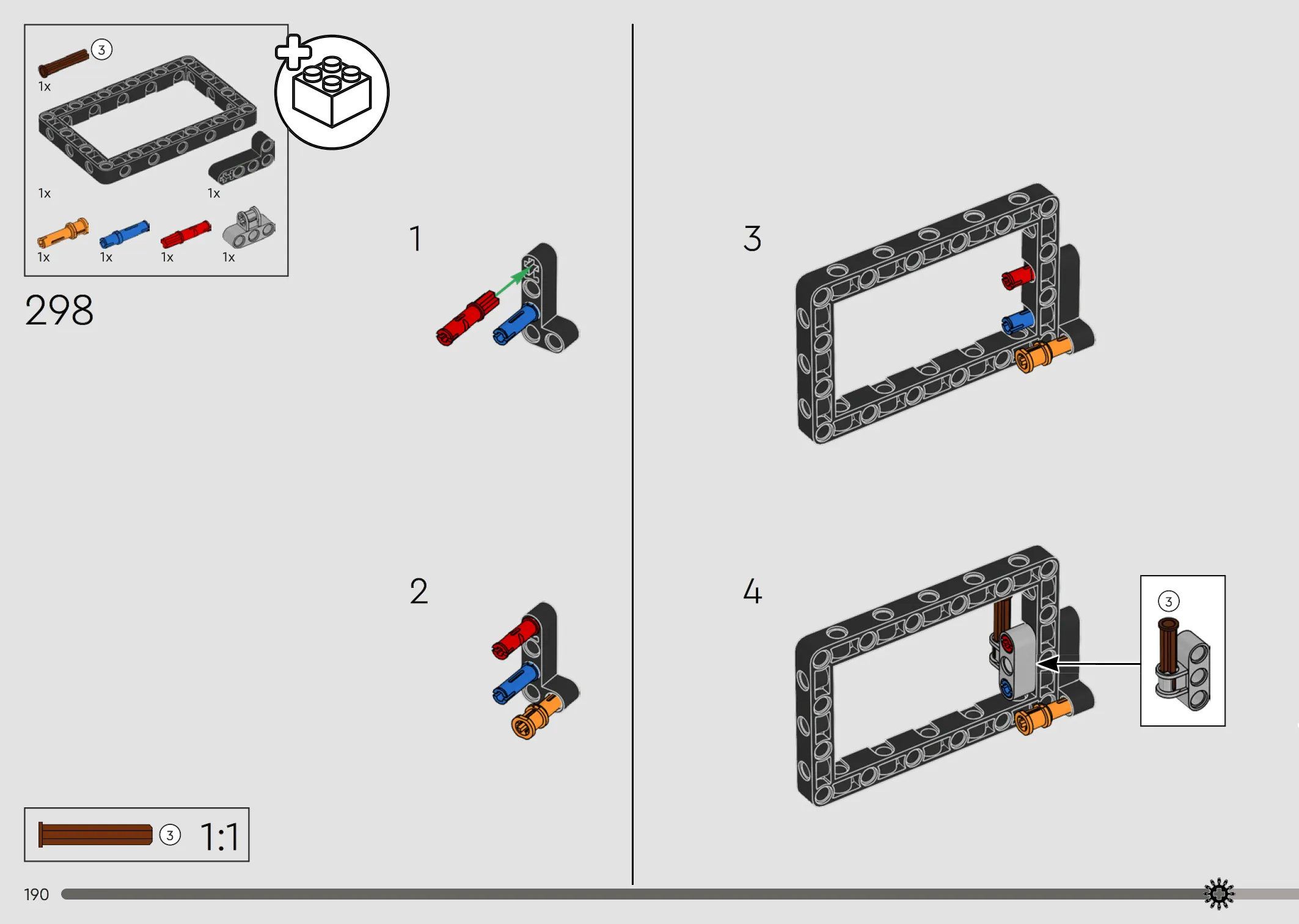 3
1x
1x
1x
1x
1x
1x
1x
298

1

2

3

4

3

3 1:1

190