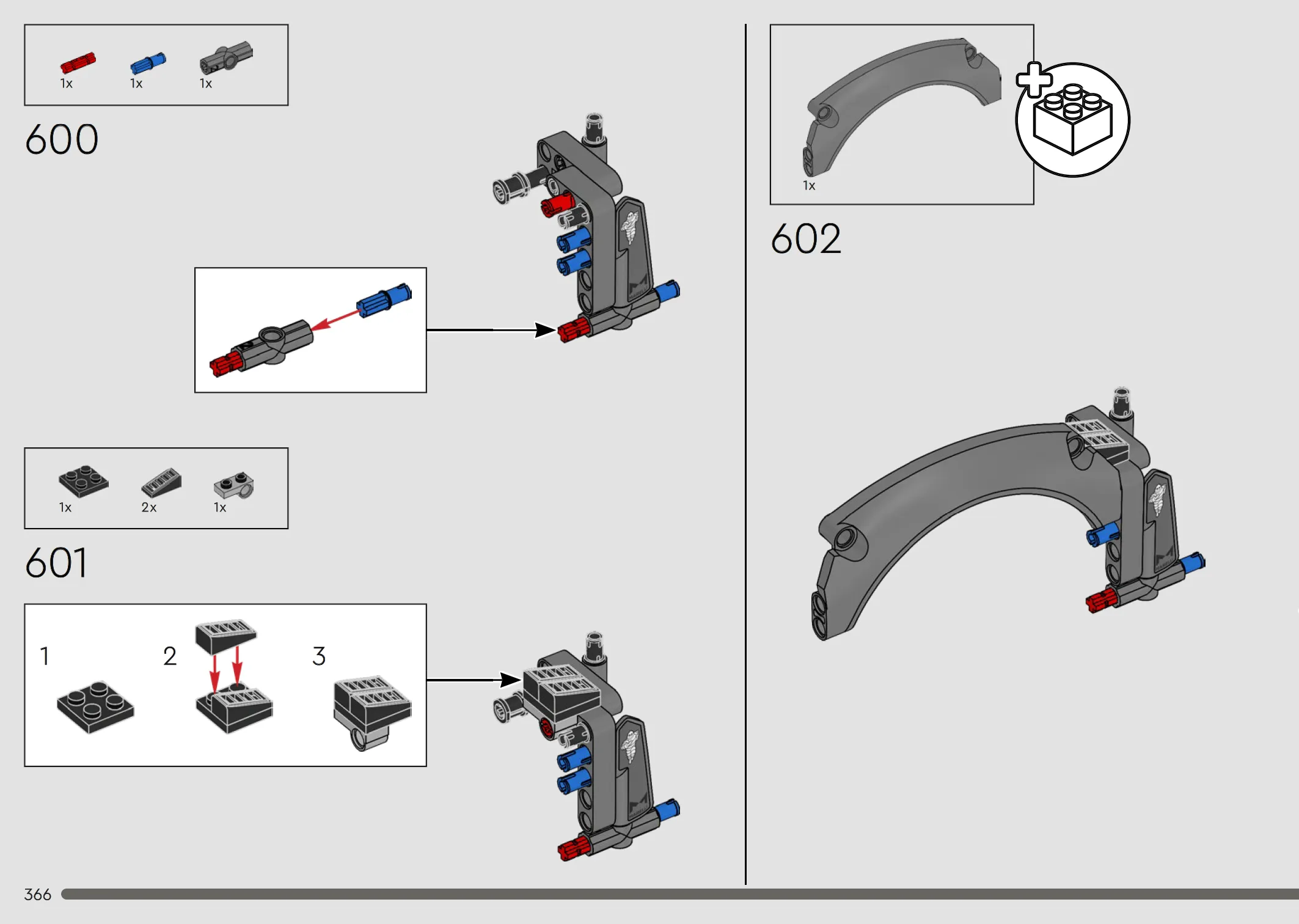 1x 1x 1x

600

1x 2x 1x

601

1 2 3

1x

602

366