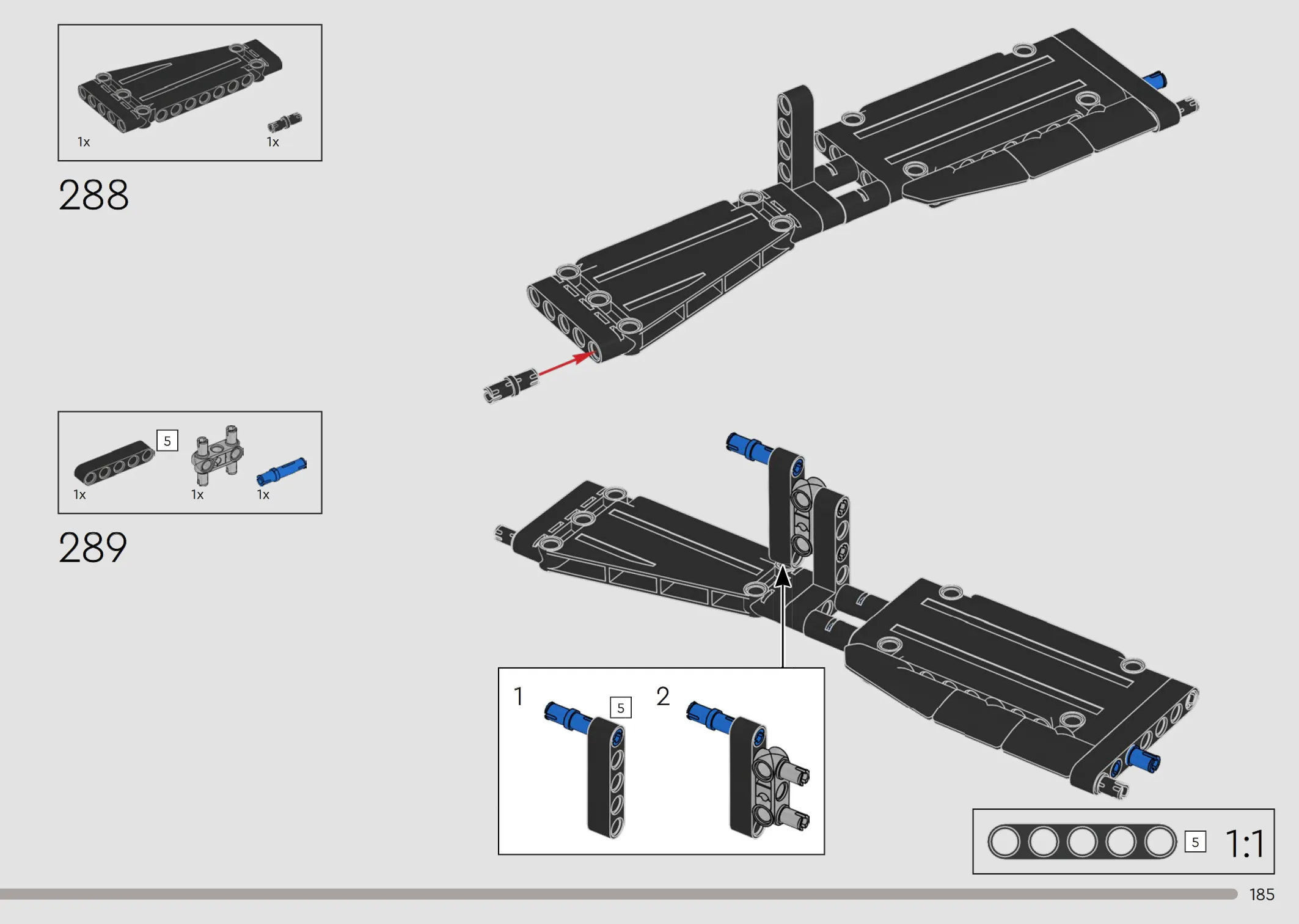 1x
1x

288

5
1x
1x
1x

289

1
5
2

5
1:1

185